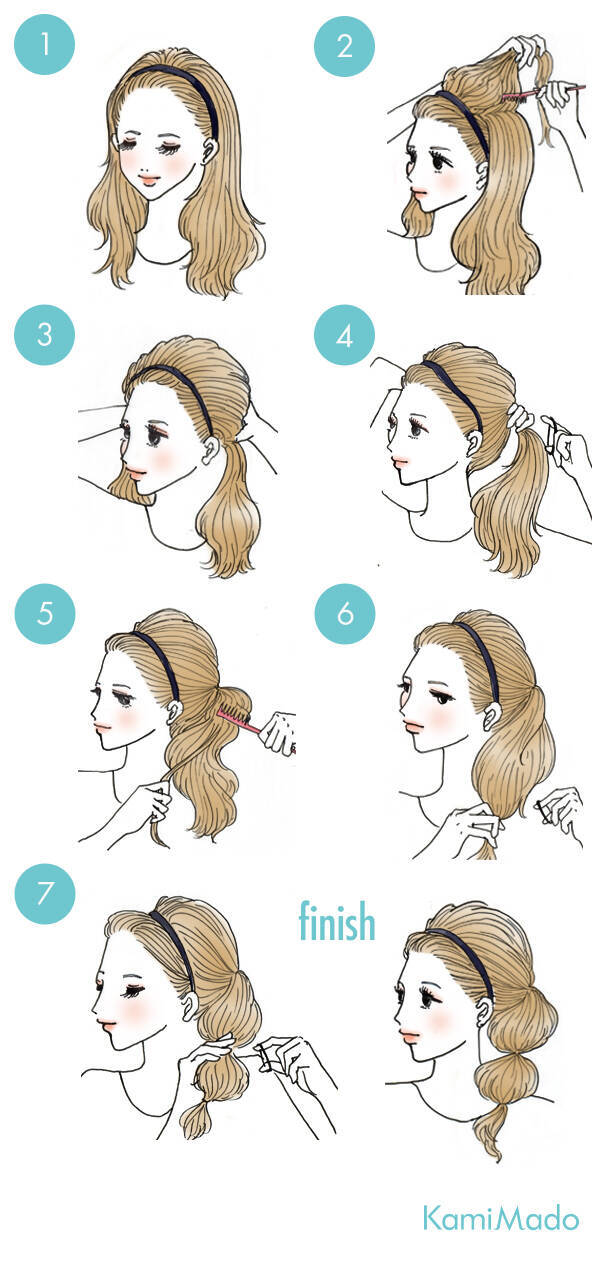 1

2

3

4

5

6

7

finish

KamiMado