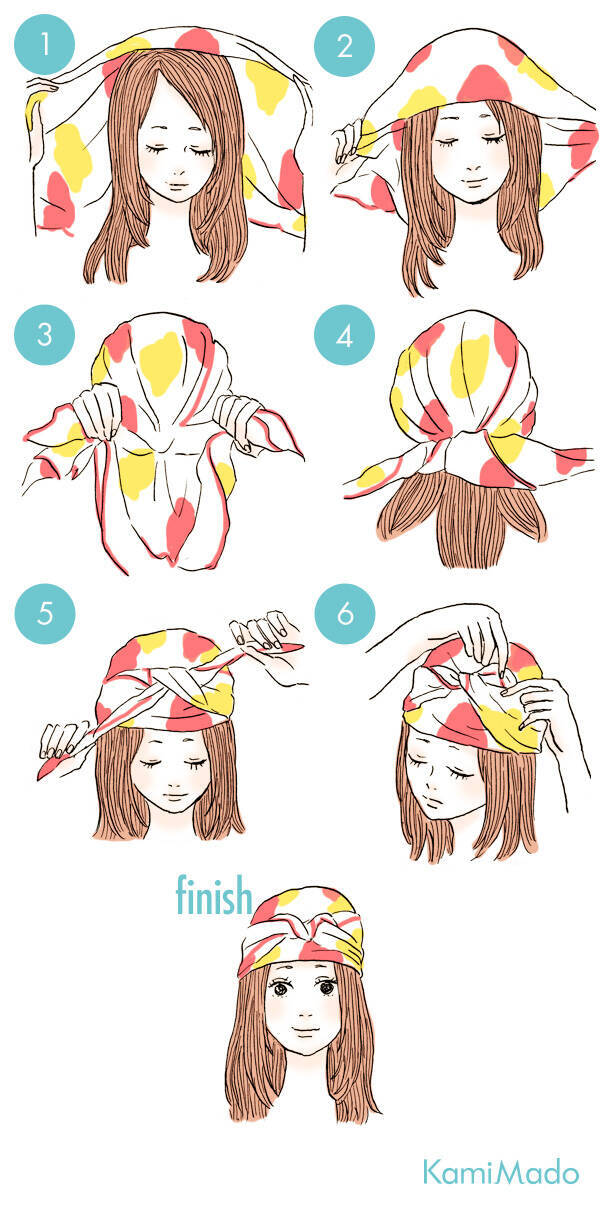 1
2
3
4
5
6
finish
KamiMado