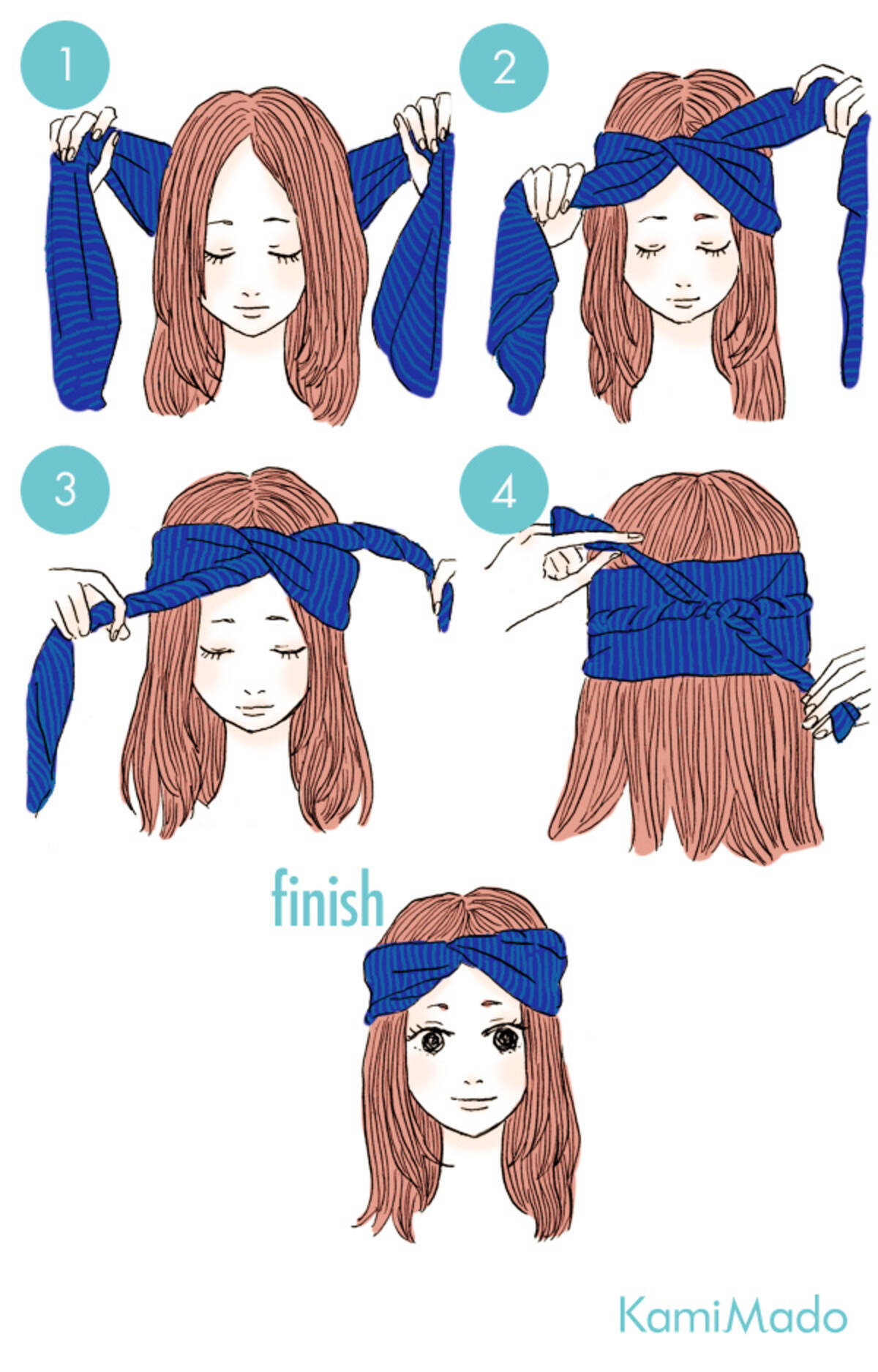 1

2

3

4

finish

KamiMado