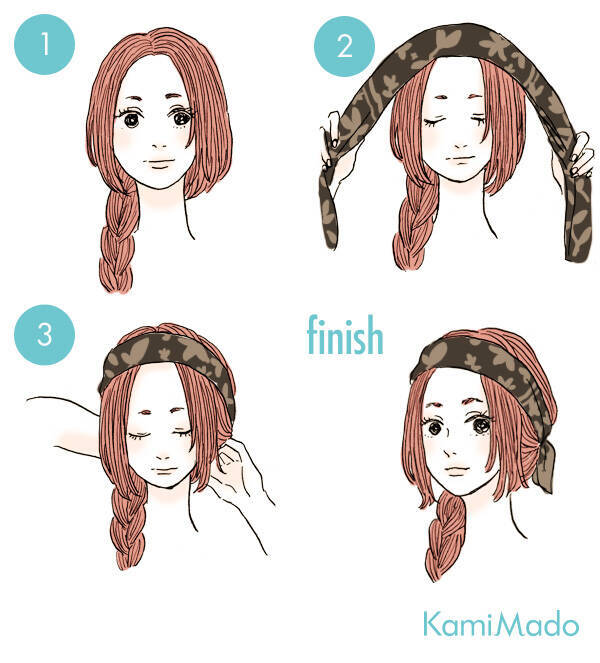 1

2

3

finish

KamiMado