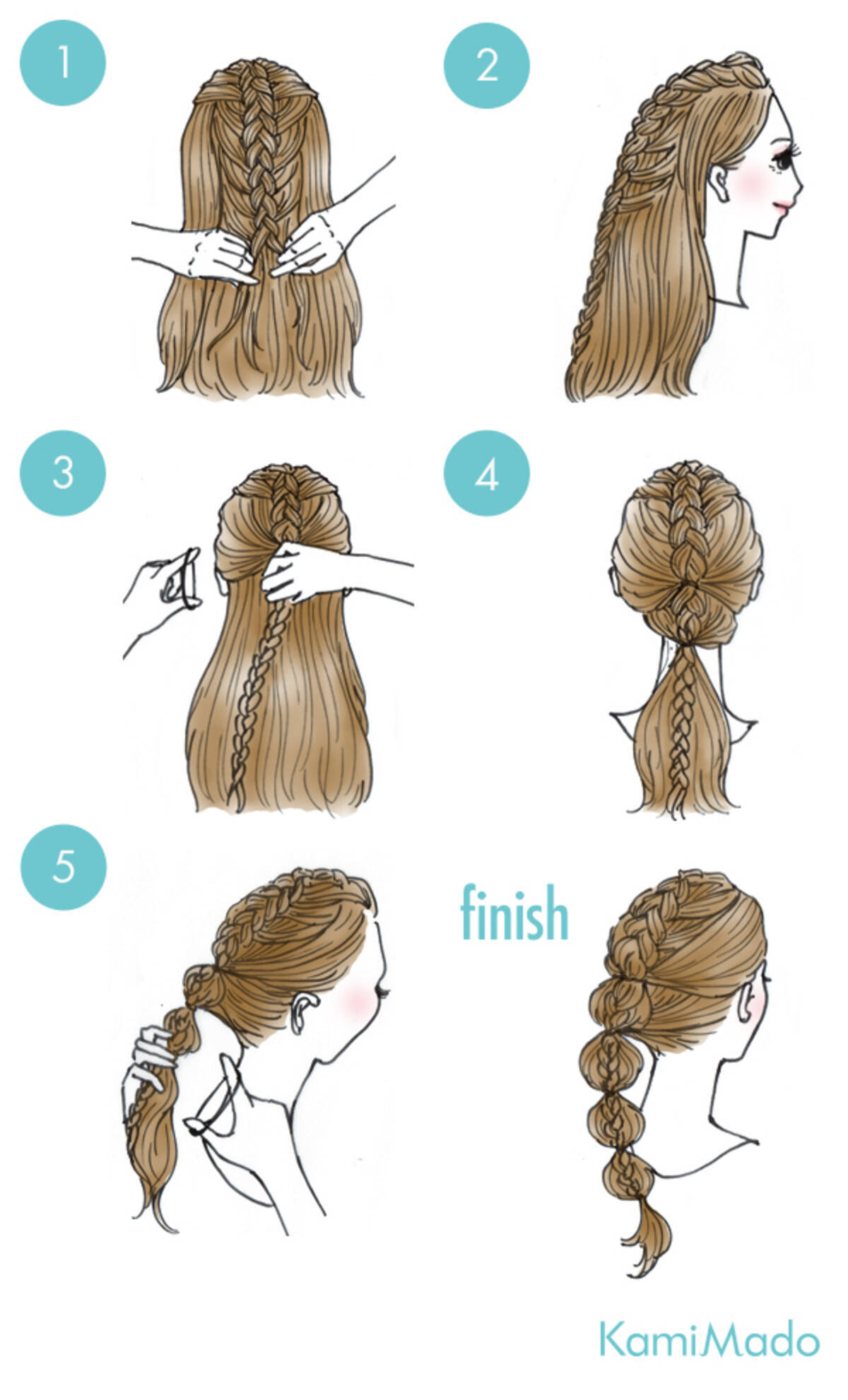 1

2

3

4

5

finish

KamiMado