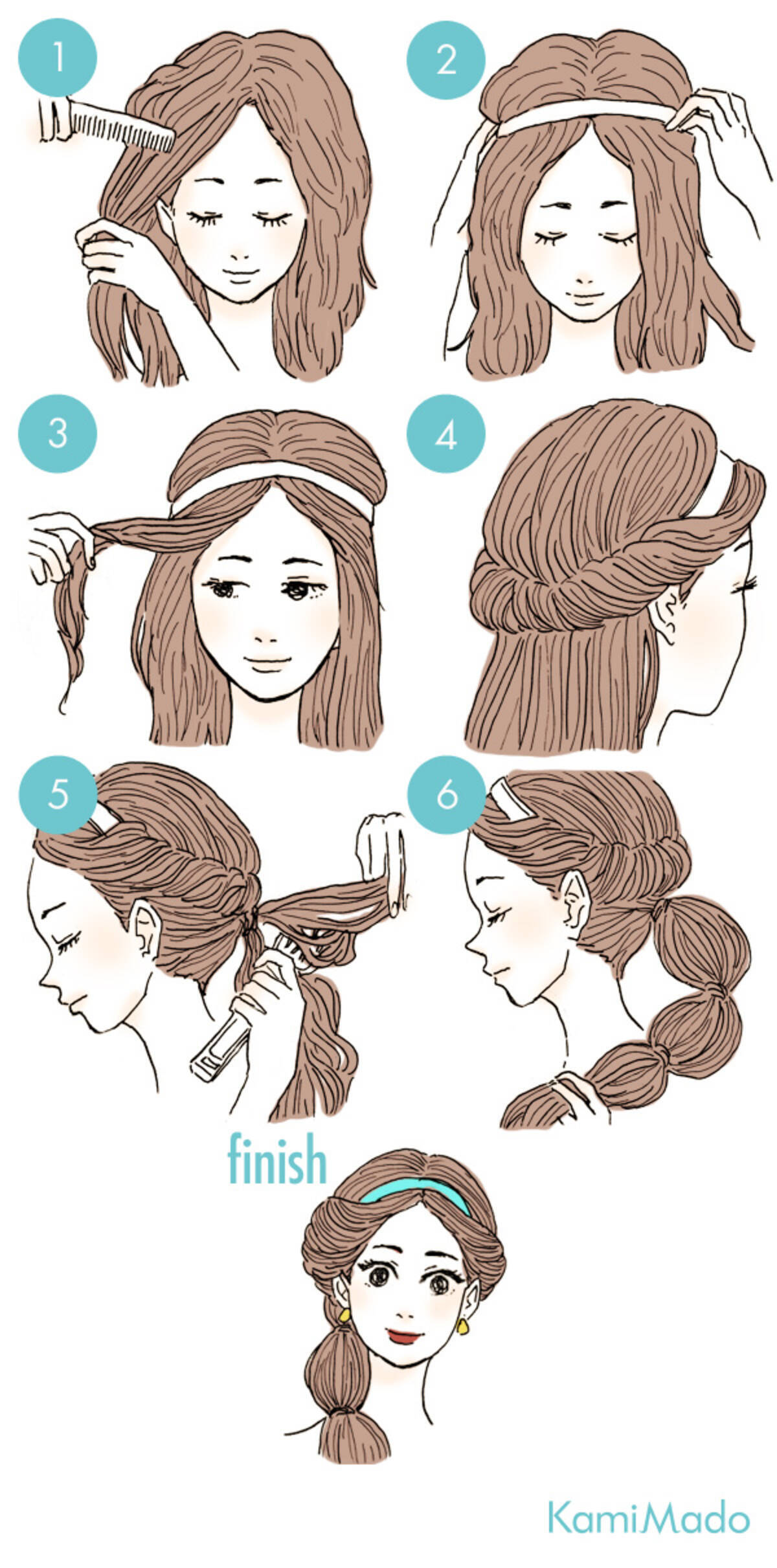 1

2

3

4

5

6

finish

KamiMado