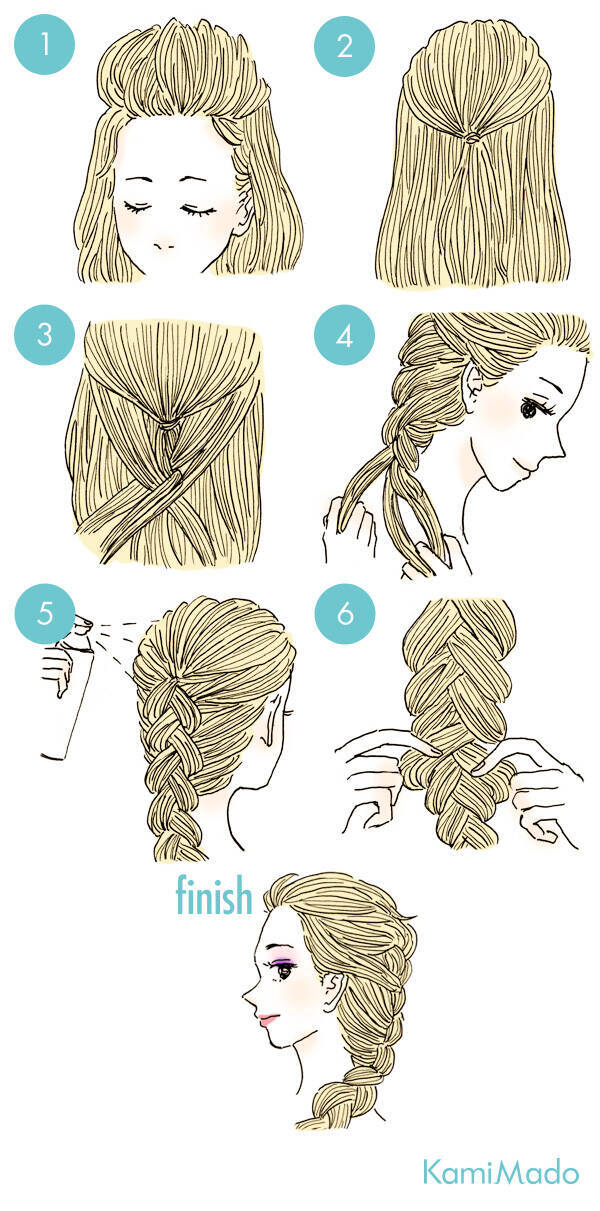 1
2
3
4
5
6
finish
KamiMado