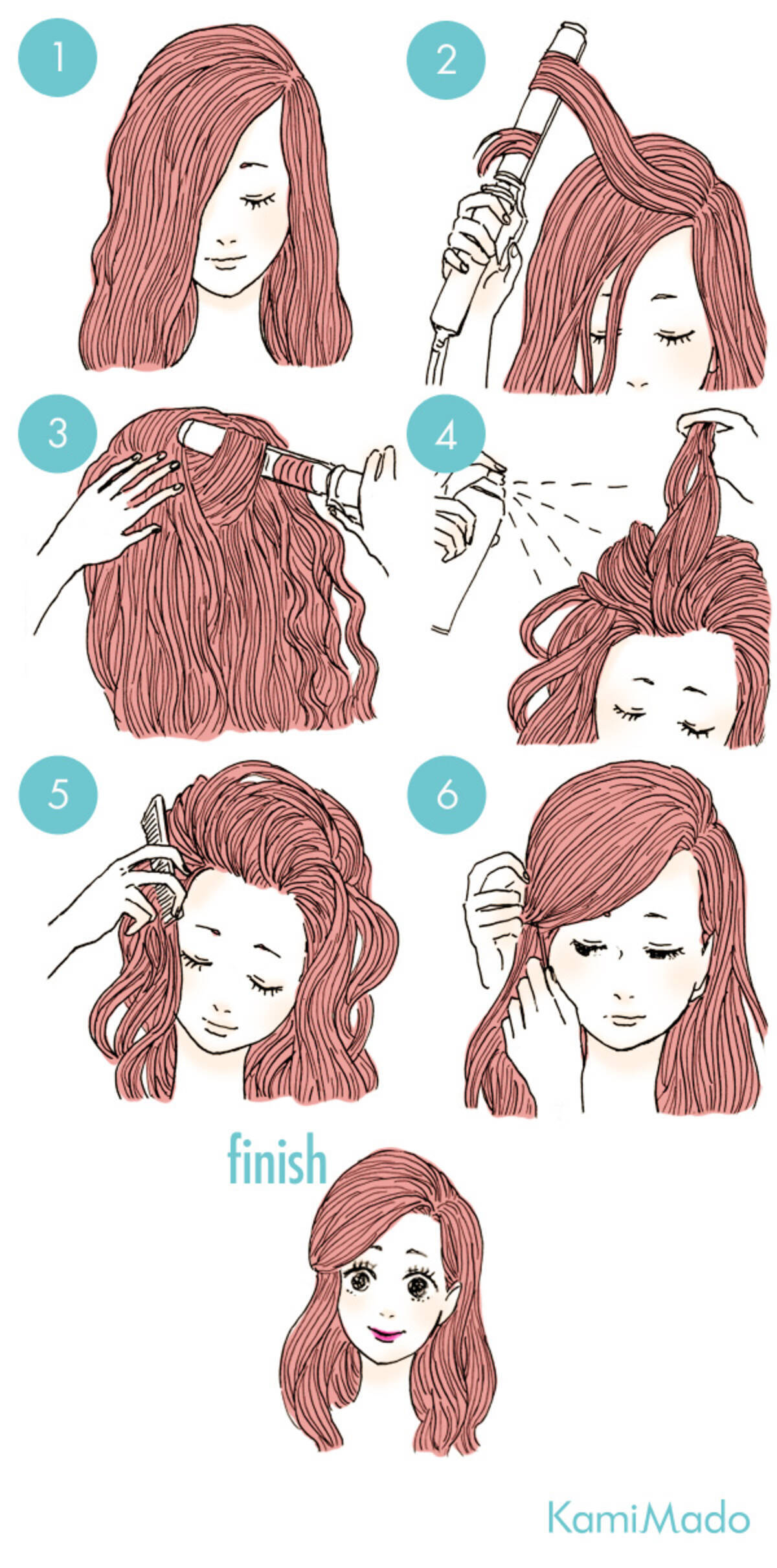 1

2

3

4

5

6

finish

KamiMado