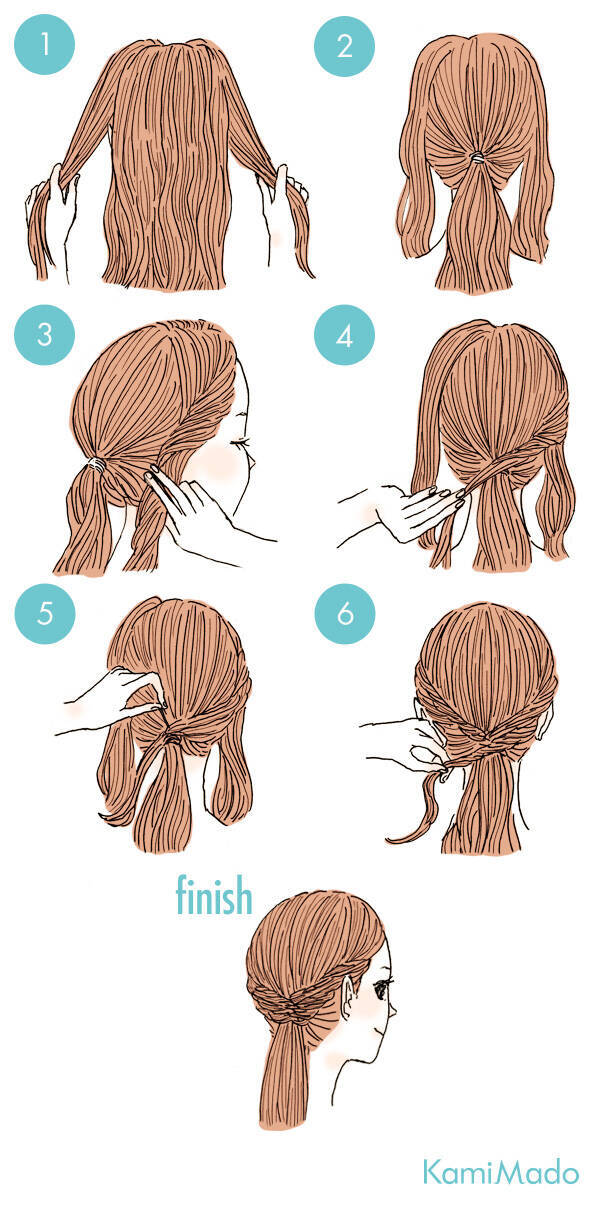 1

2

3

4

5

6

finish

KamiMado