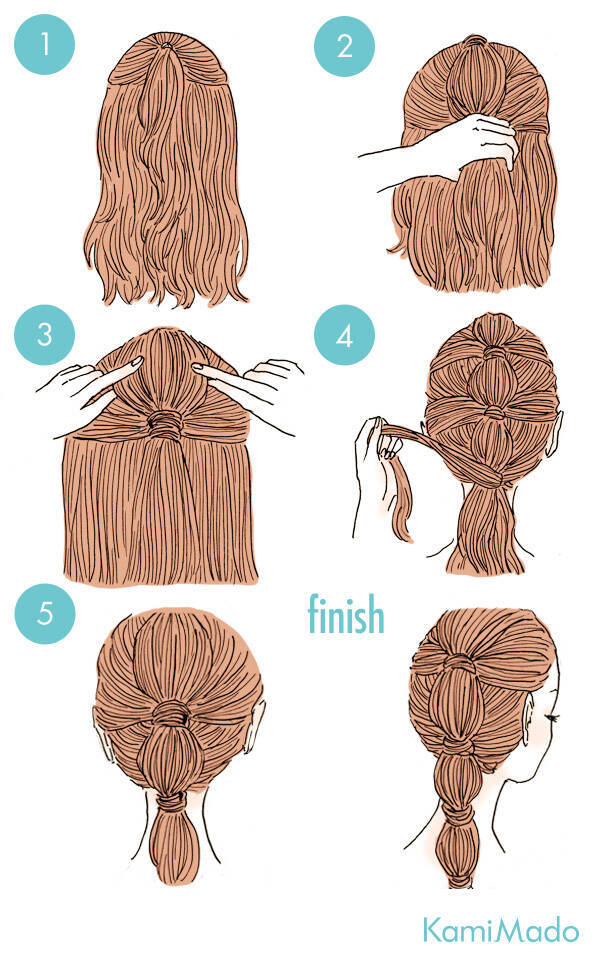 1

2

3

4

5

finish

KamiMado