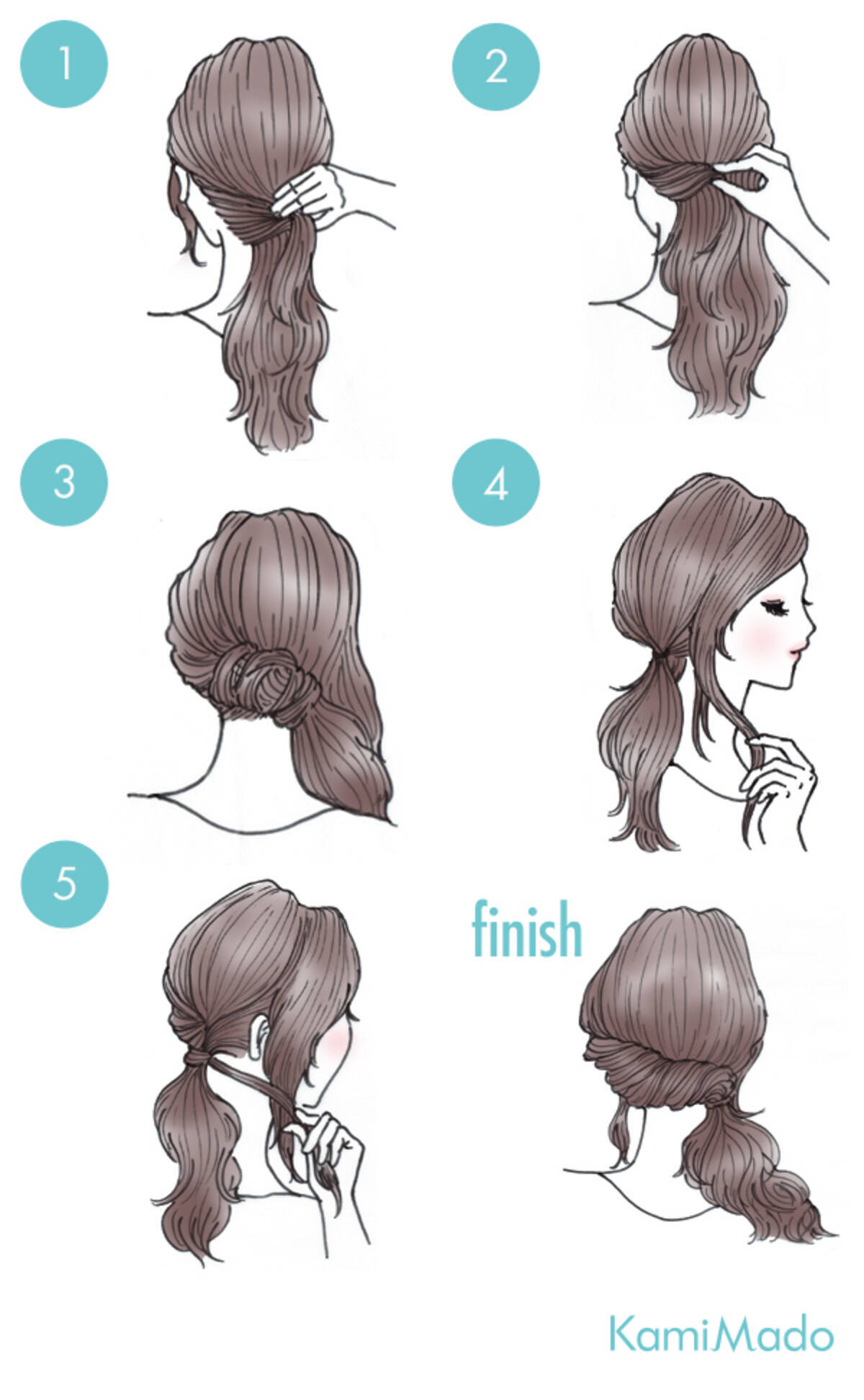 1

2

3

4

5

finish

KamiMado