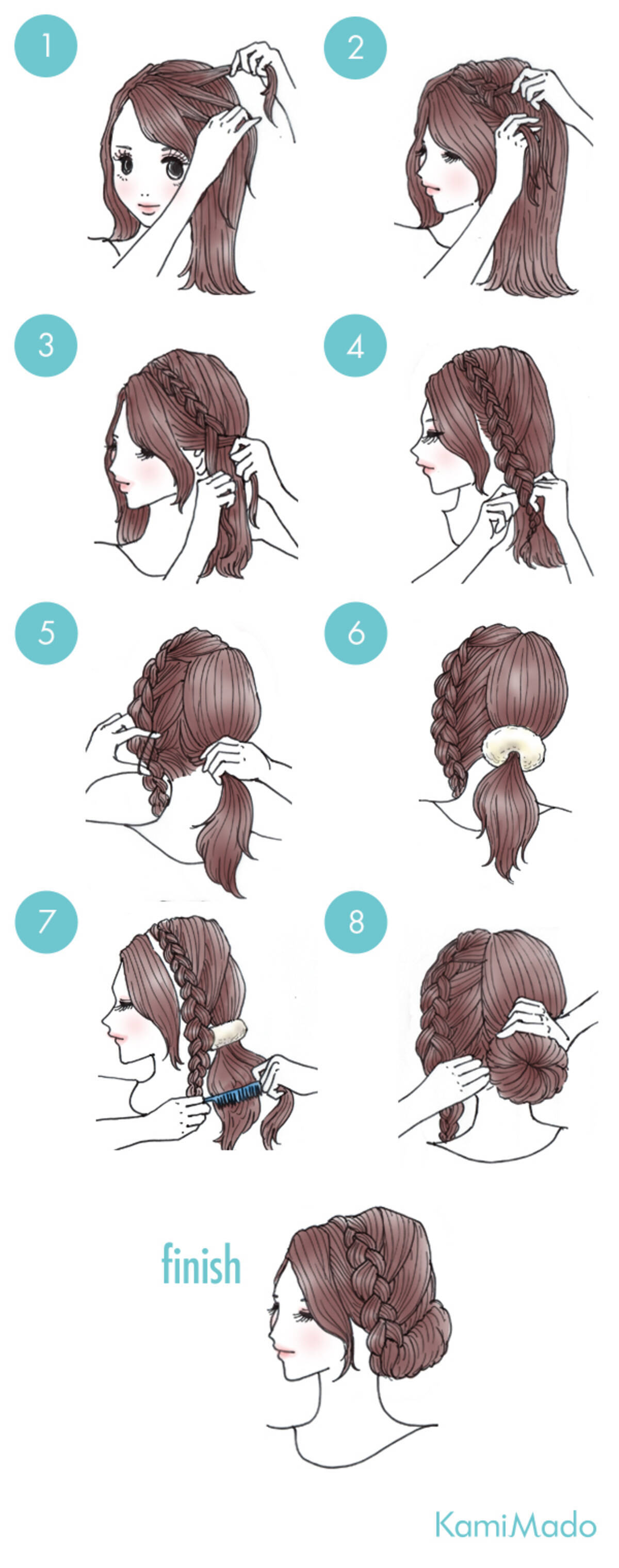 1

2

3

4

5

6

7

8

finish

KamiMado