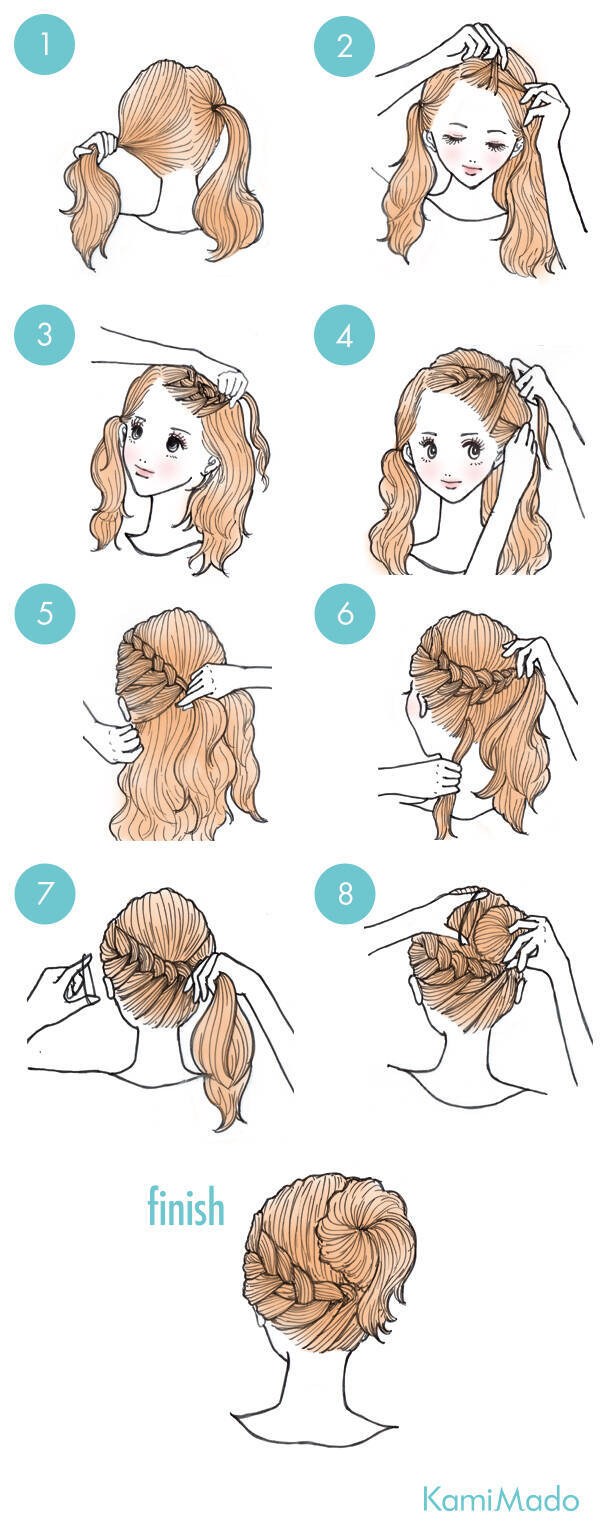 1

2

3

4

5

6

7

8

finish

KamiMado