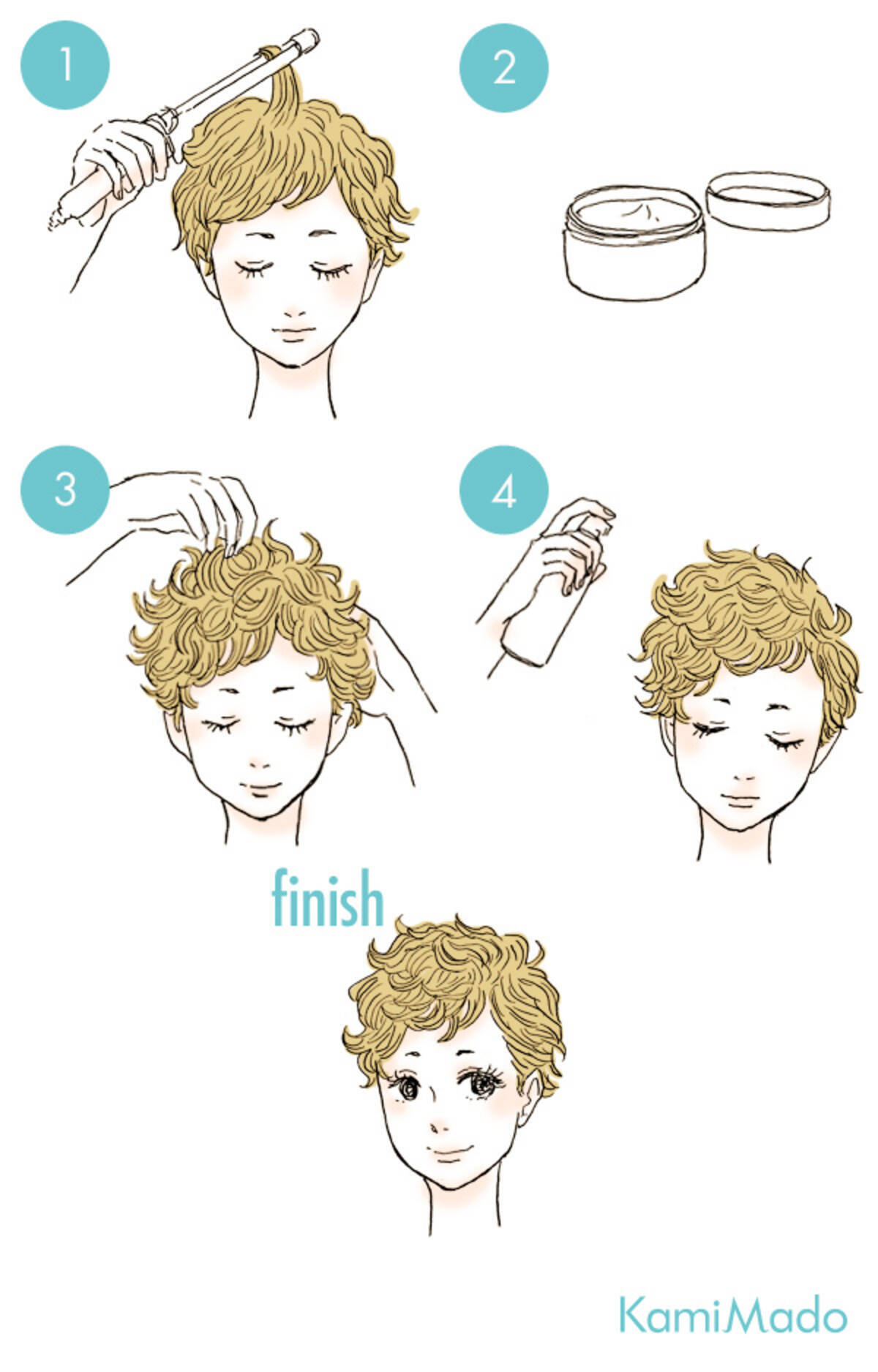 1

2

3

4

finish

KamiMado