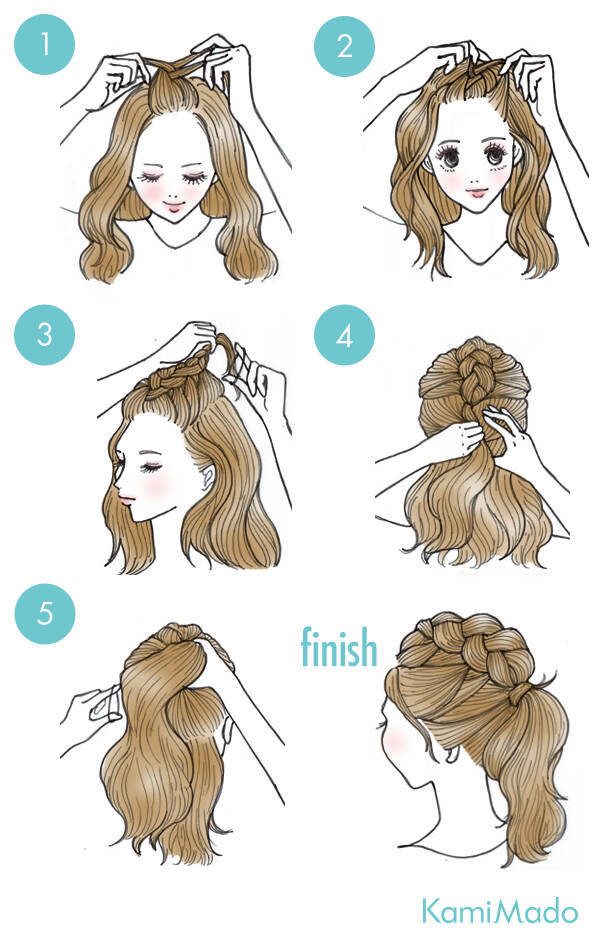 1

2

3

4

5

finish

KamiMado