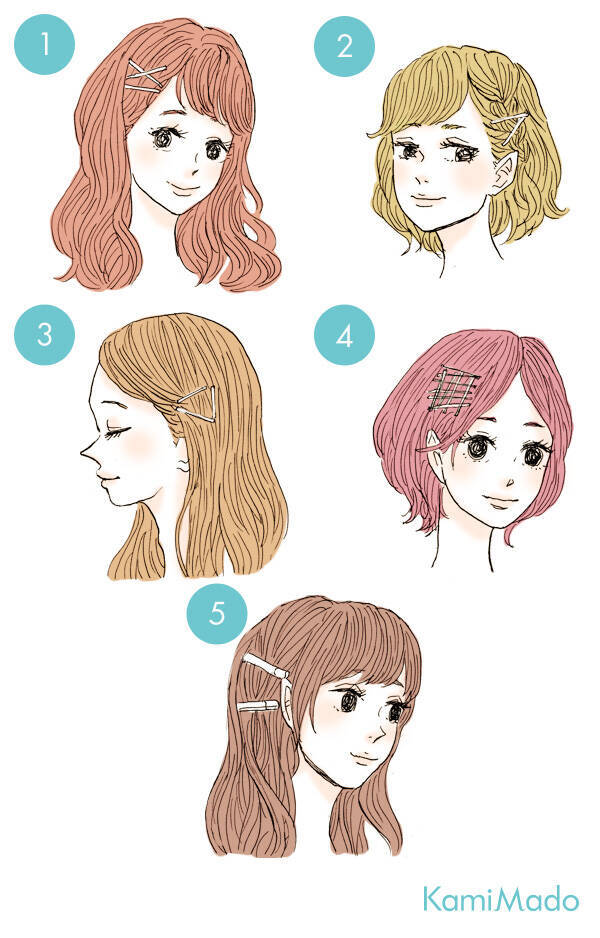 1

2

3

4

5

KamiMado