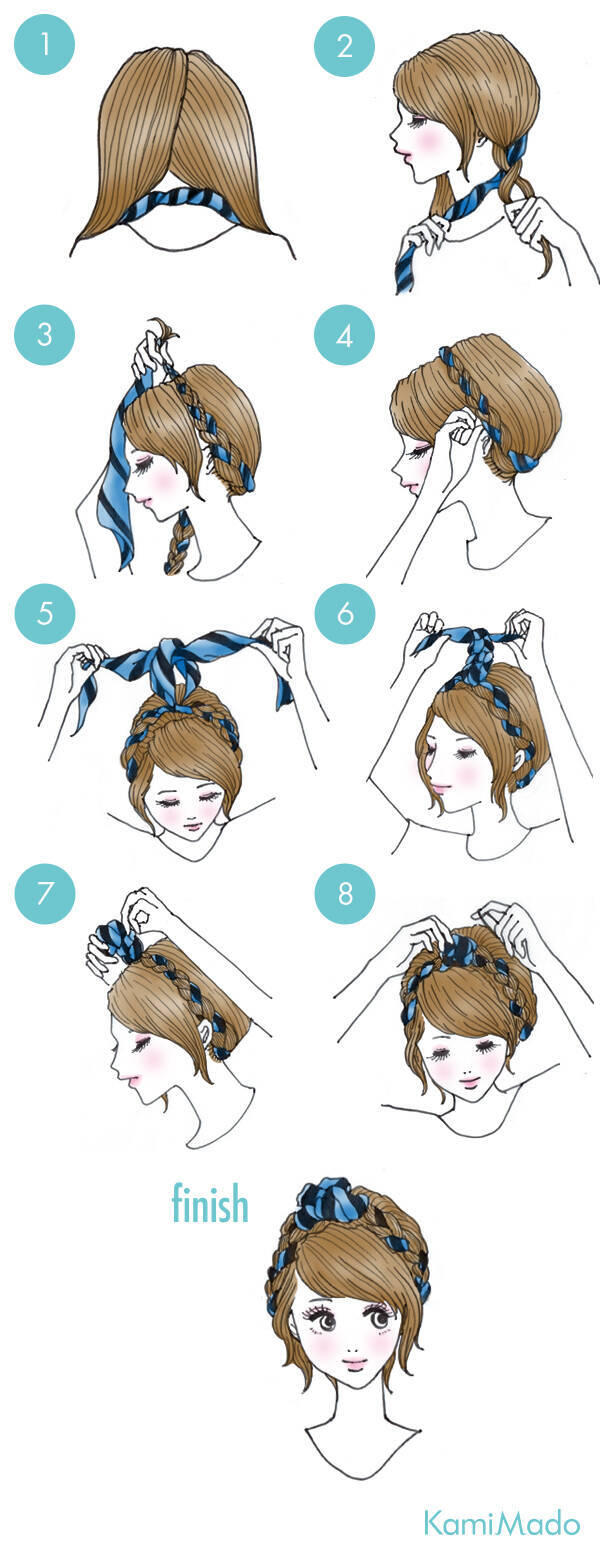 1
2
3
4
5
6
7
8
finish
KamiMado