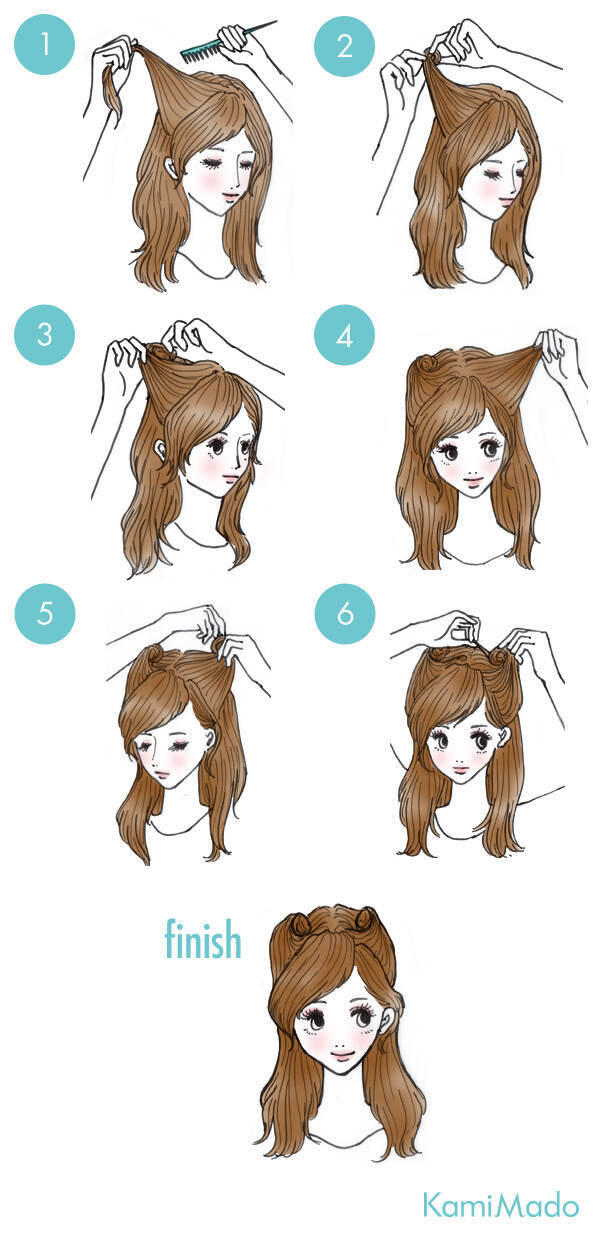 1

2

3

4

5

6

finish

KamiMado