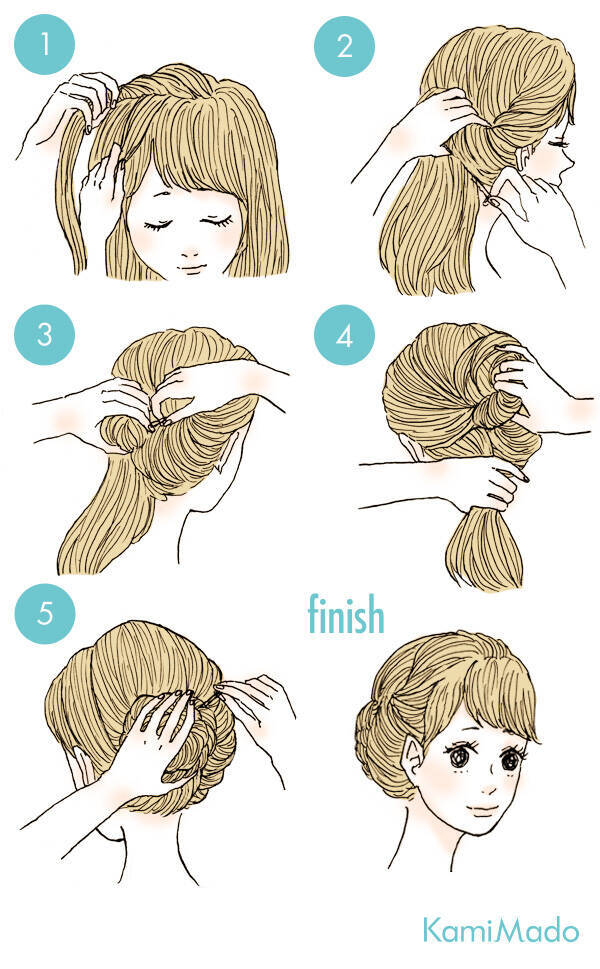 1
2
3
4
5
finish
KamiMado