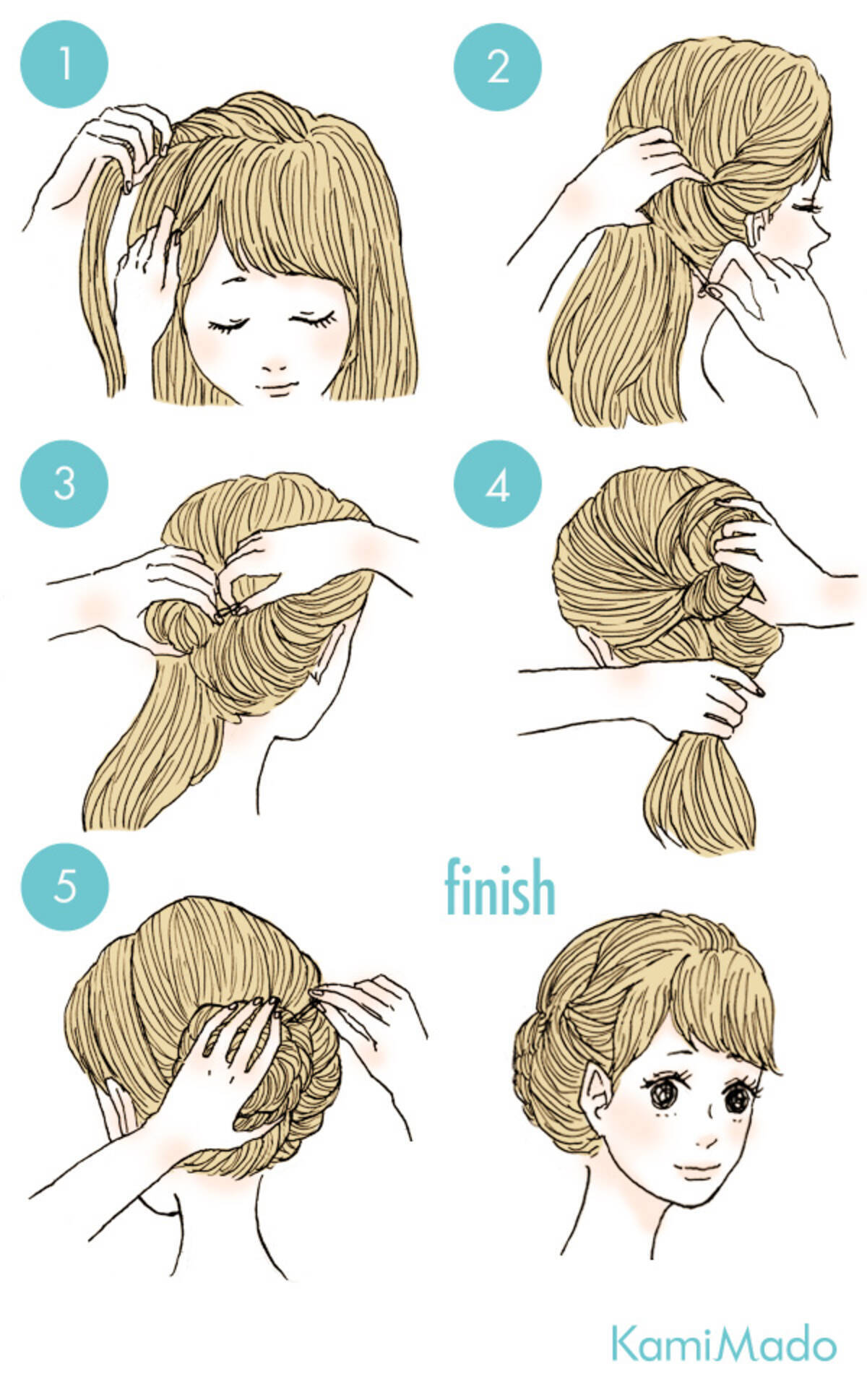 1

2

3

4

5

finish

KamiMado