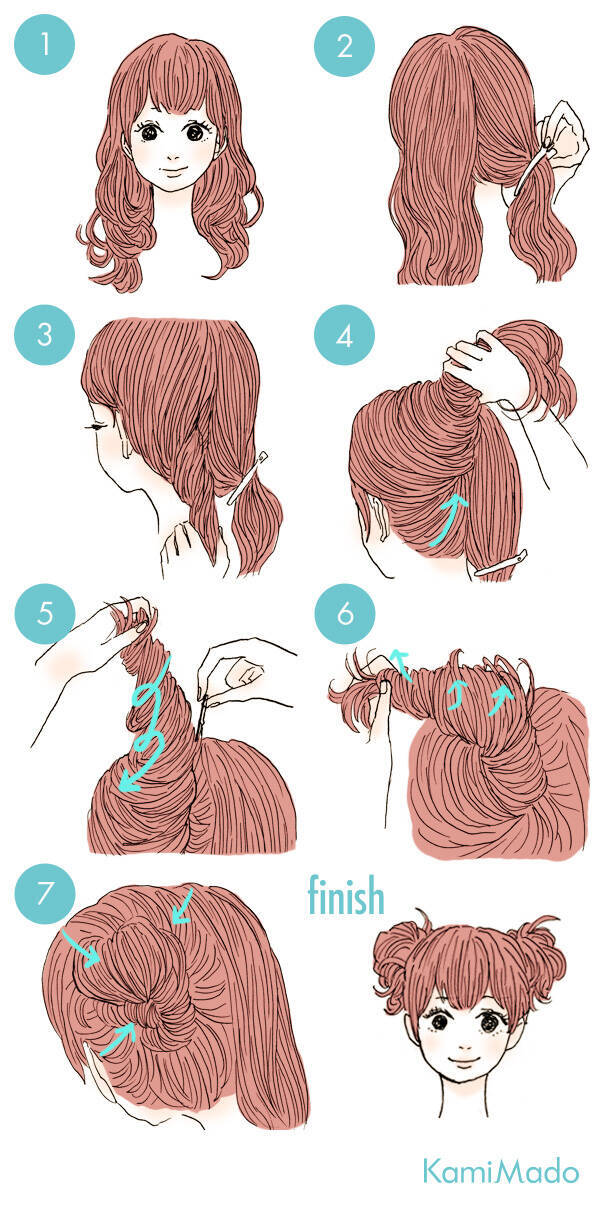 1

2

3

4

5

6

7

finish

KamiMado