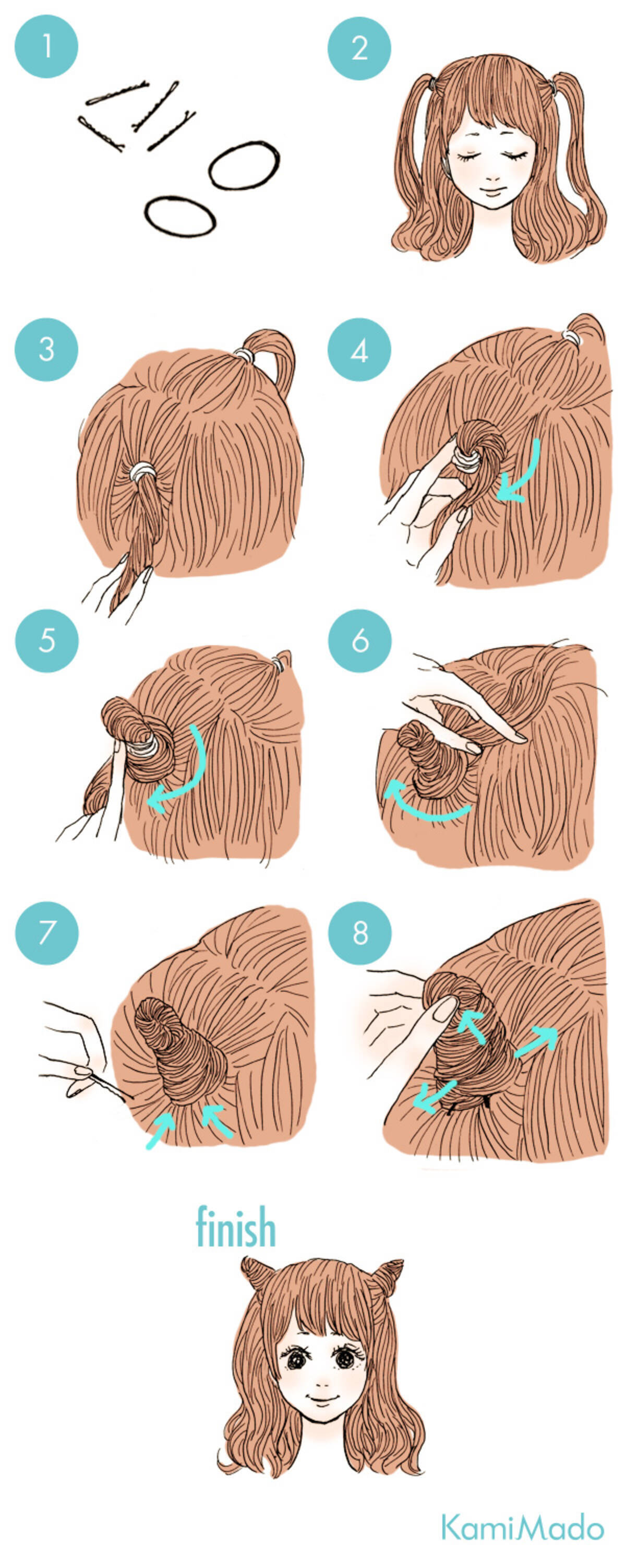 1
2
3
4
5
6
7
8
finish
KamiMado