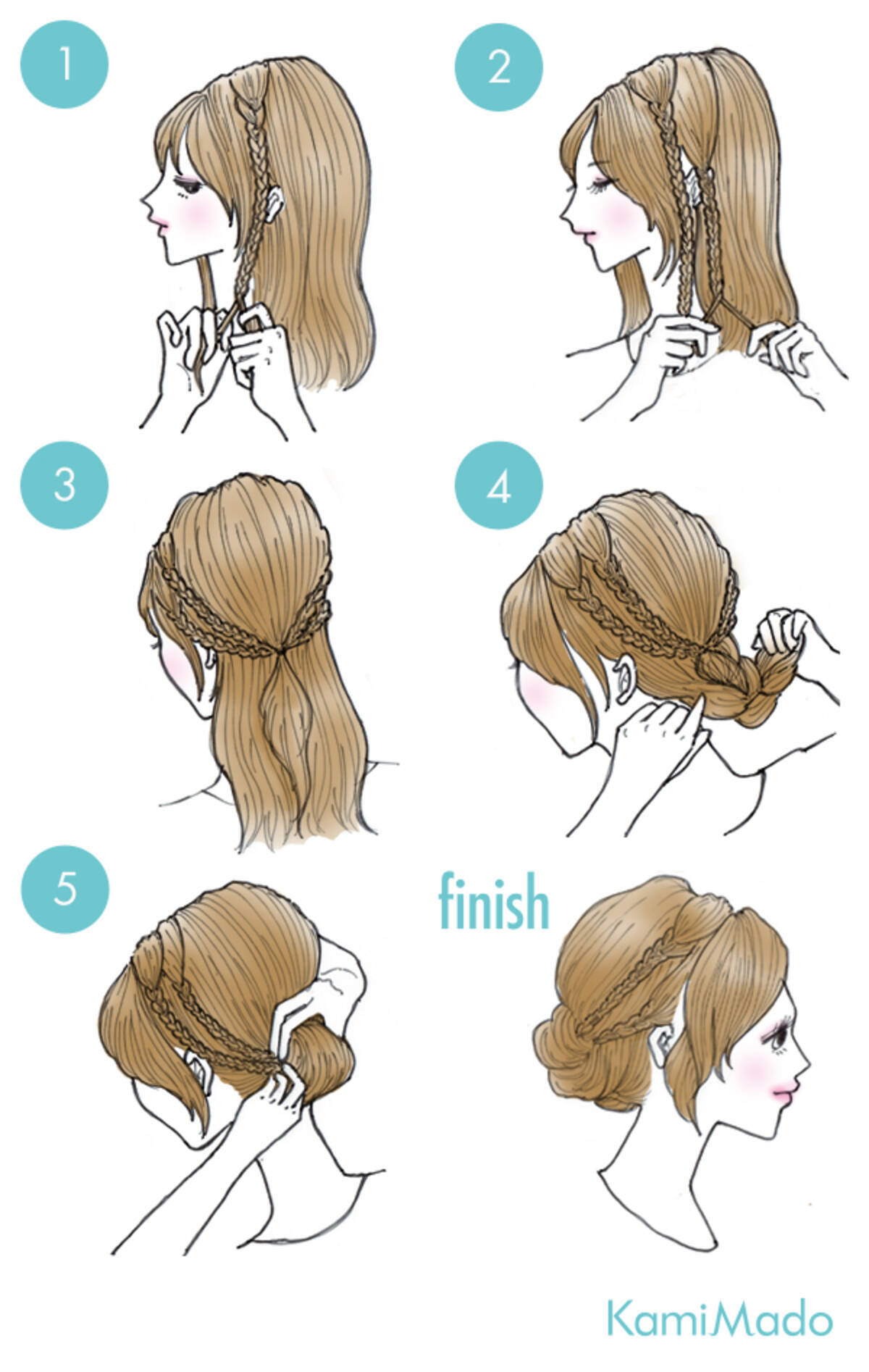 1

2

3

4

5

finish

KamiMado