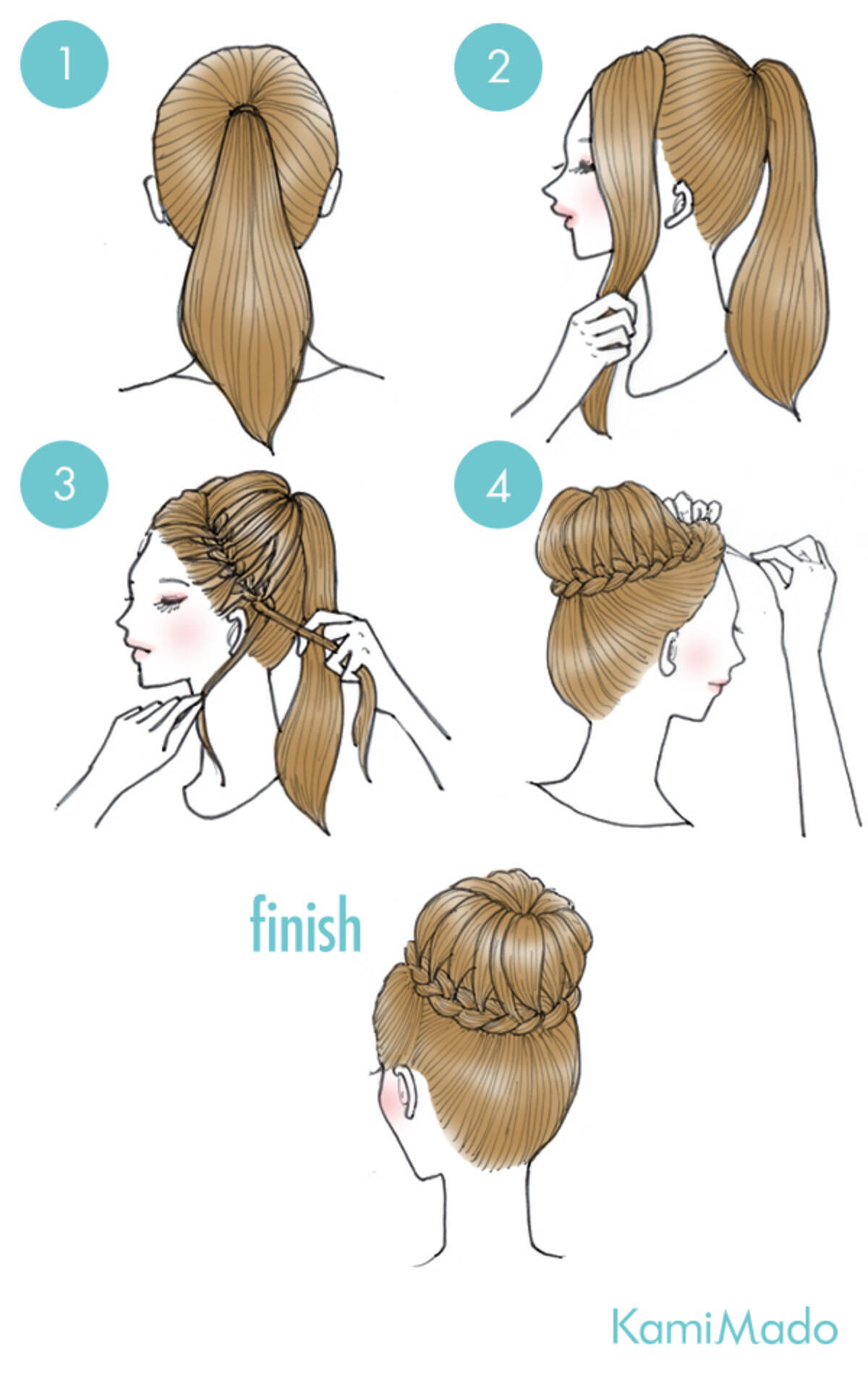 1

2

3

4

finish

KamiMado