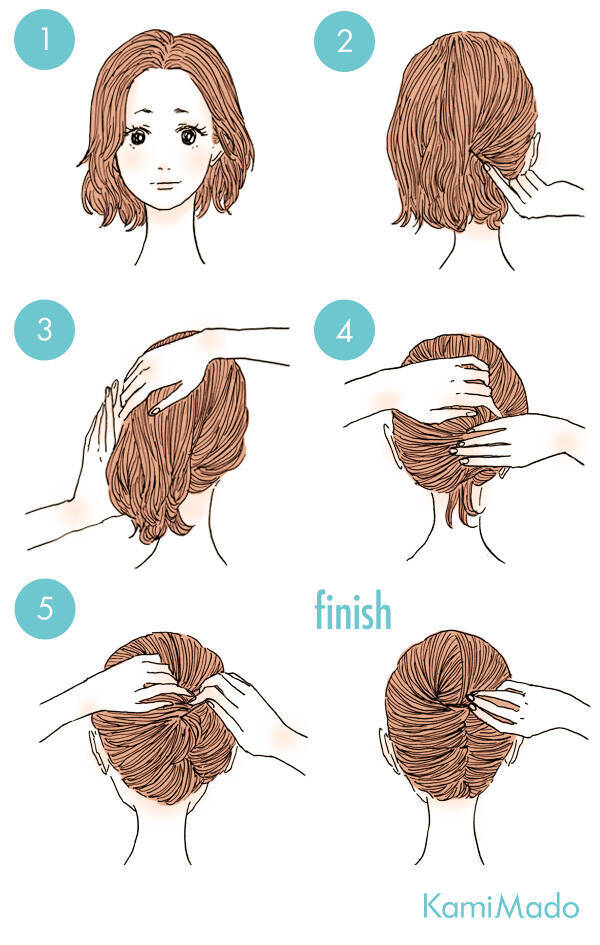 1

2

3

4

5

finish

KamiMado