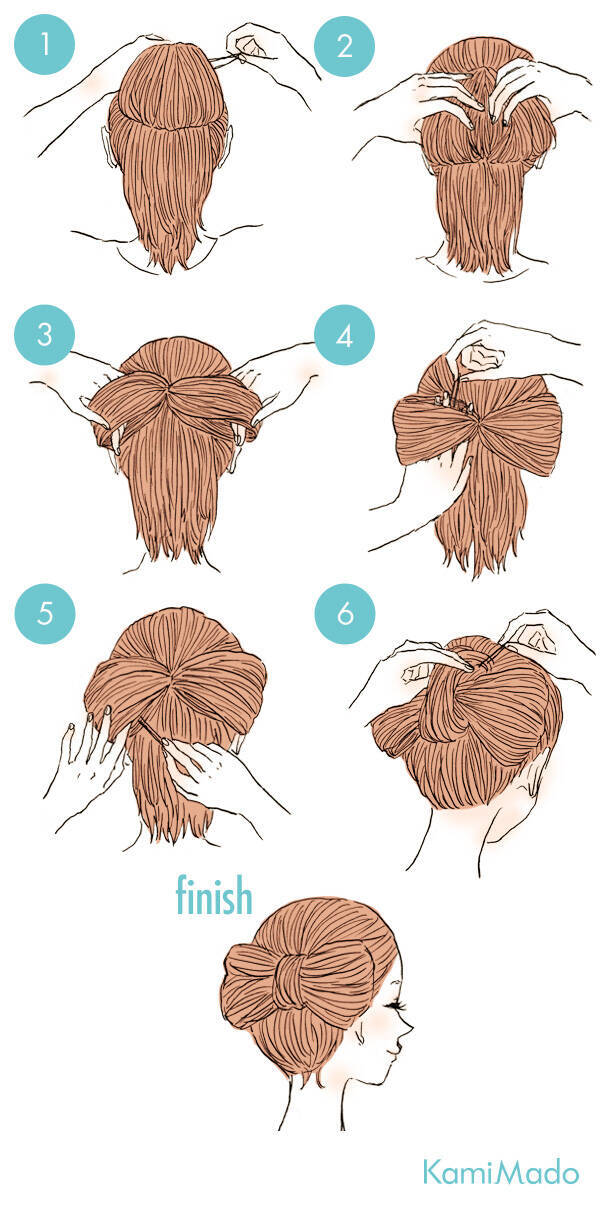 1

2

3

4

5

6

finish

KamiMado