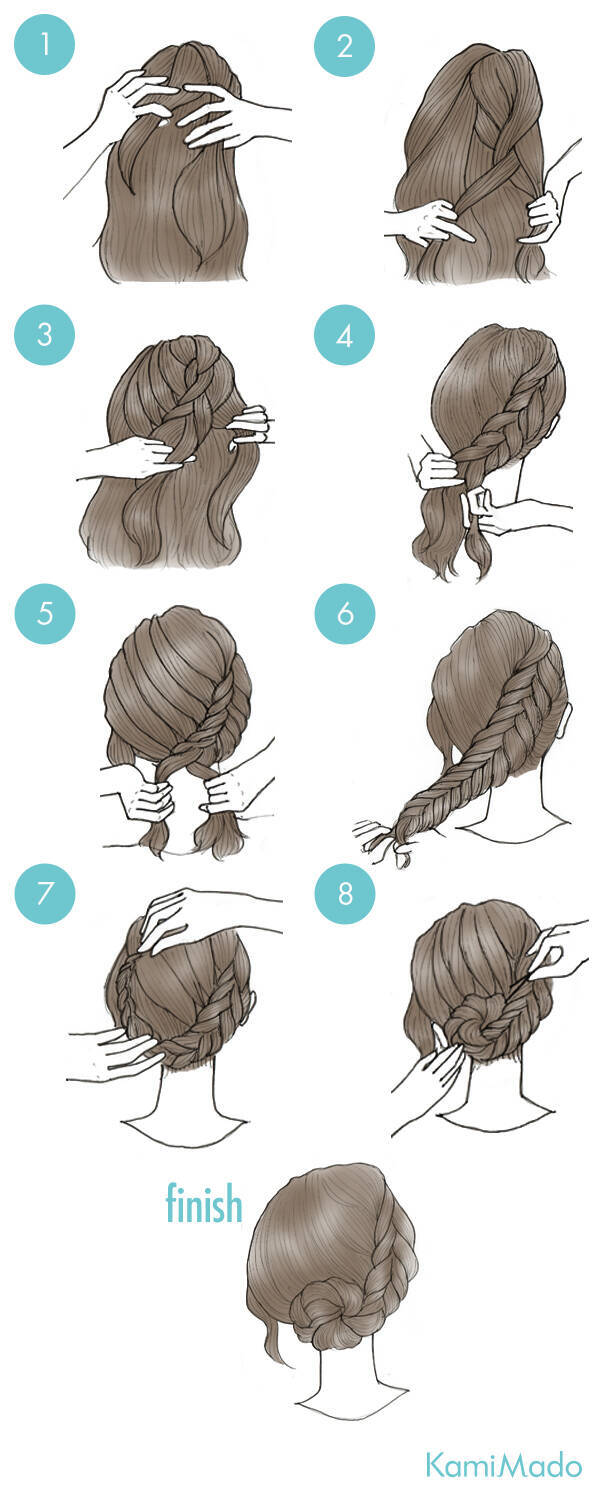 1

2

3

4

5

6

7

8

finish

KamiMado