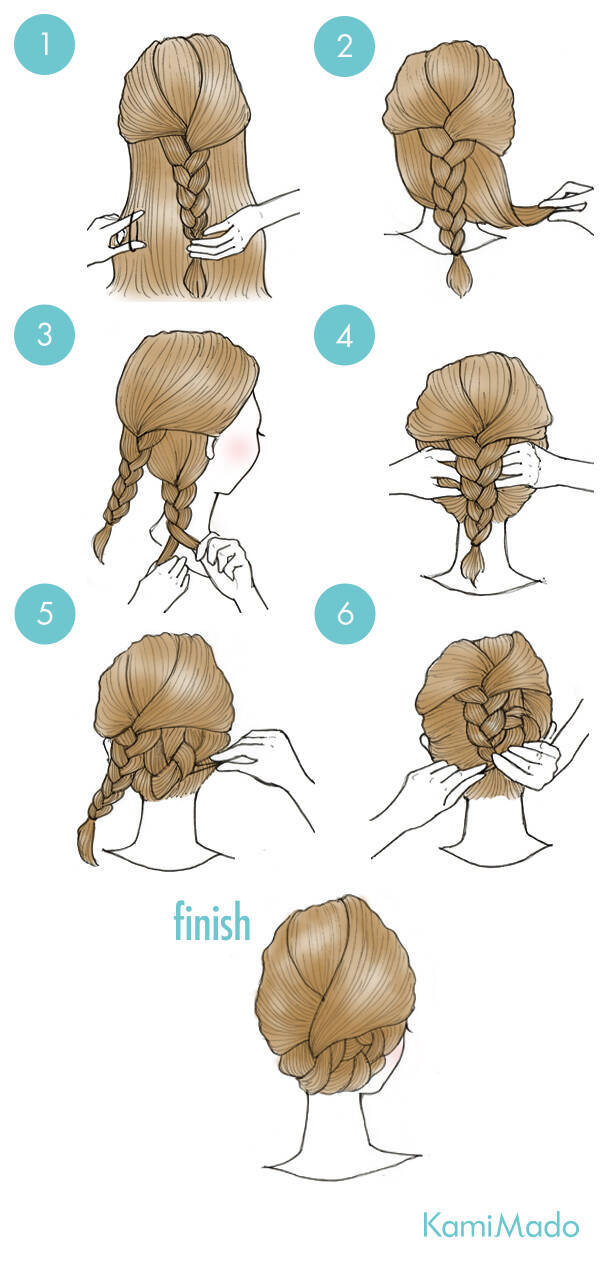 1
2
3
4
5
6
finish
KamiMado