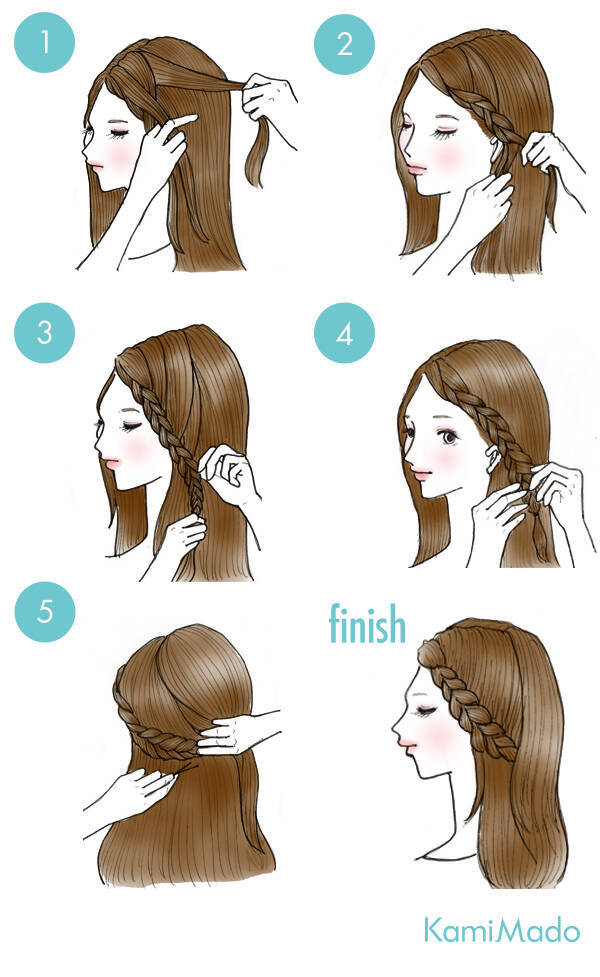 1

2

3

4

5

finish

KamiMado