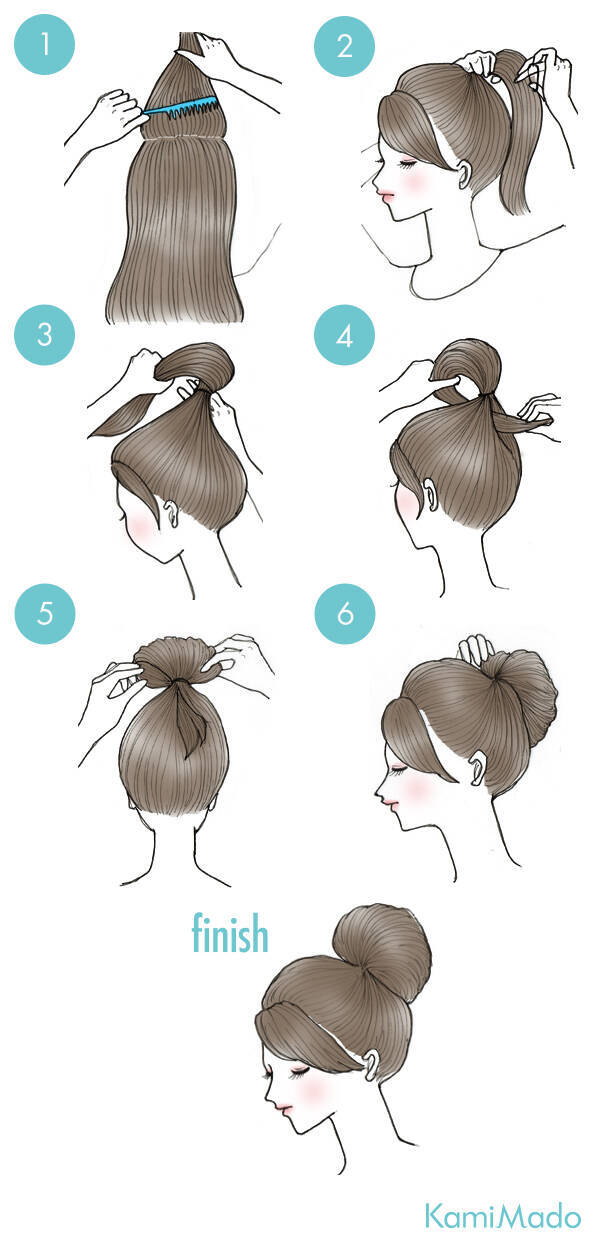 1

2

3

4

5

6

finish

KamiMado