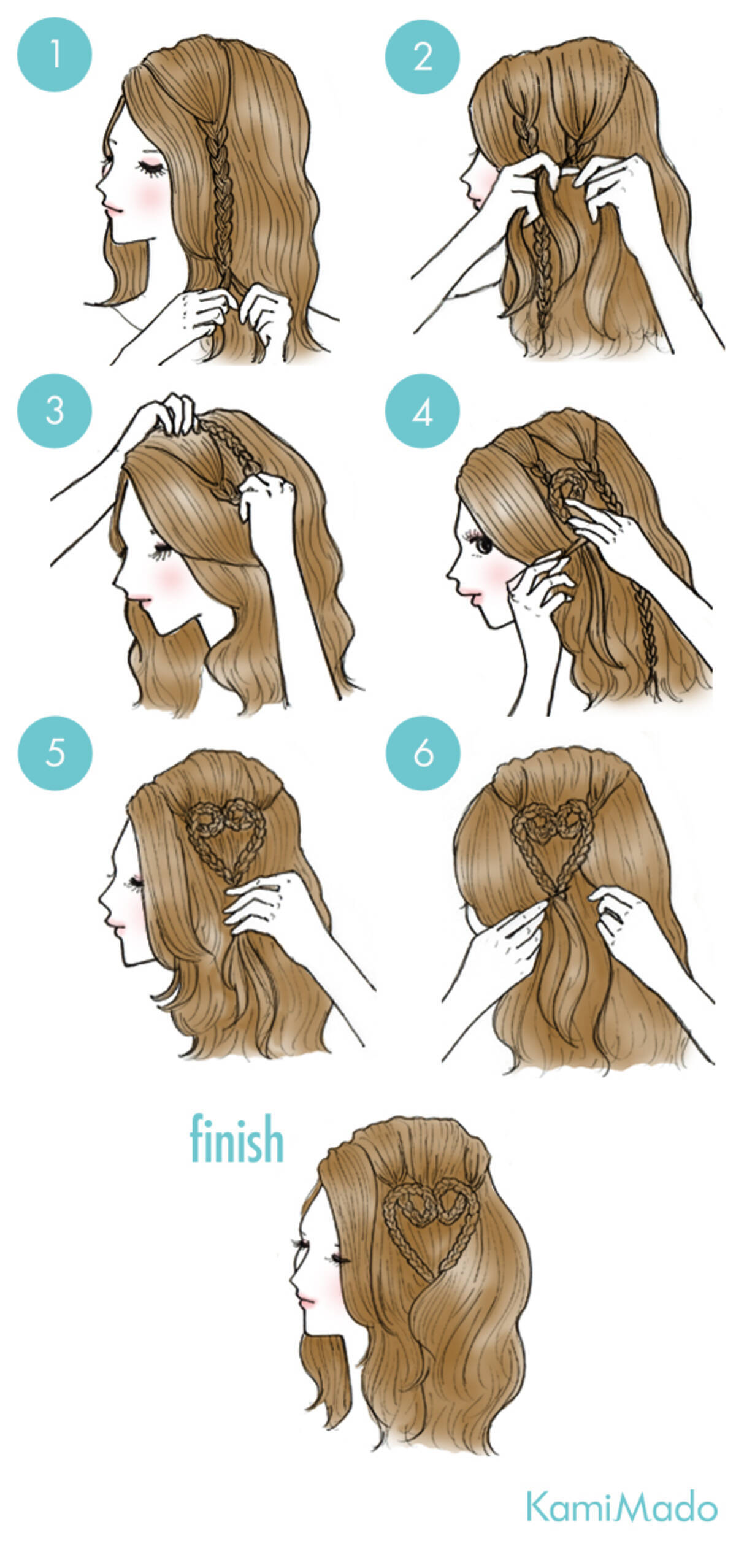 1

2

3

4

5

6

finish

KamiMado