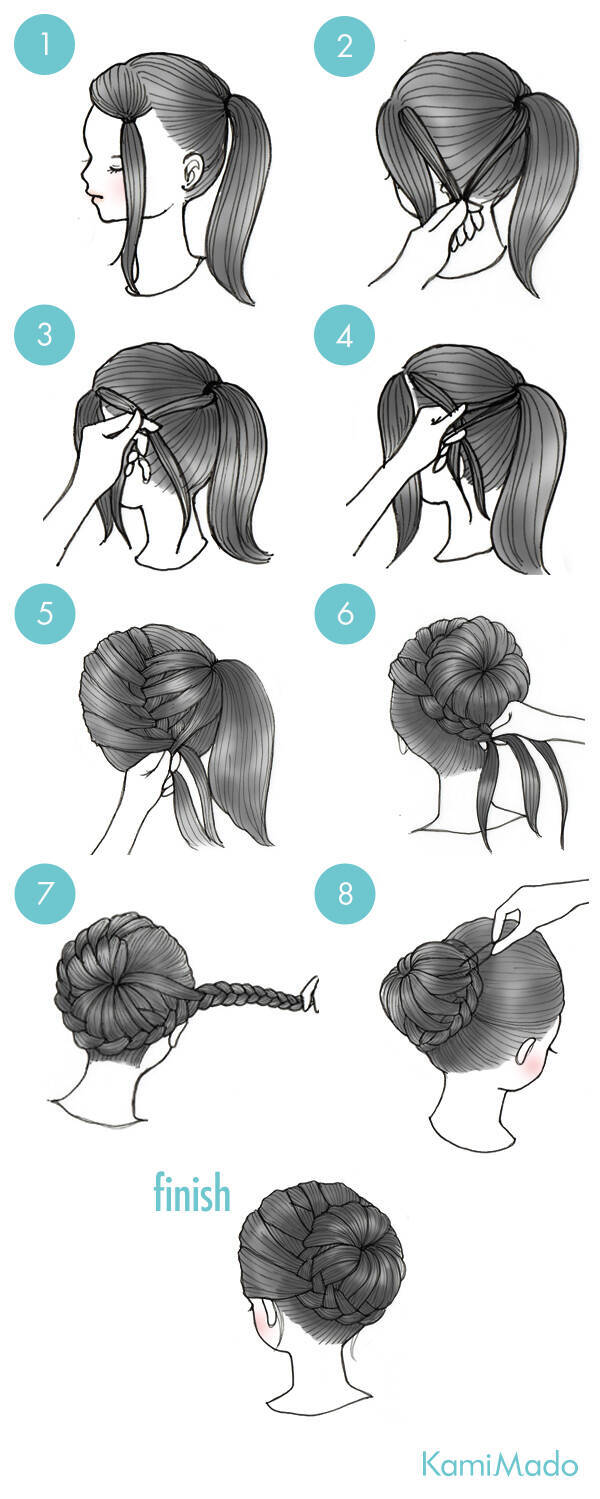 1

2

3

4

5

6

7

8

finish

KamiMado