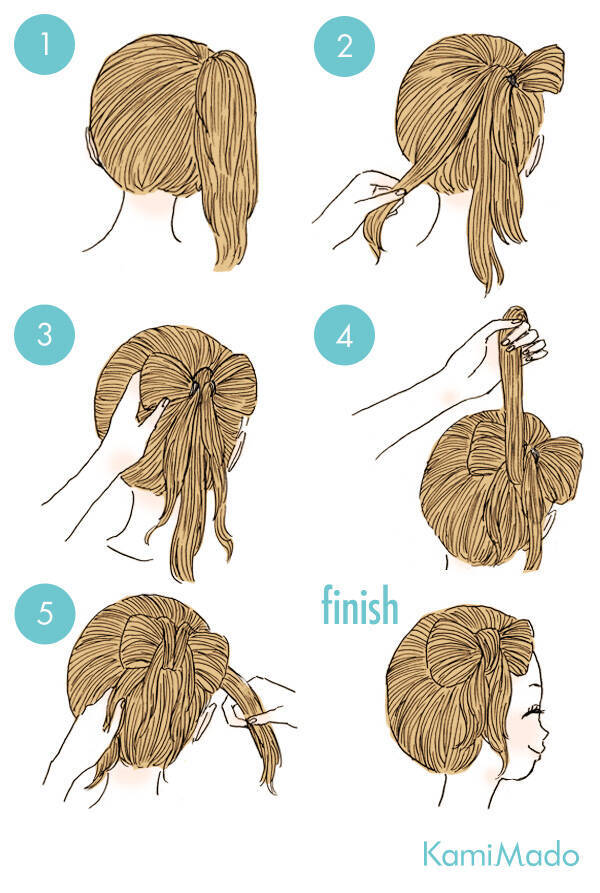 1

2

3

4

5

finish

KamiMado