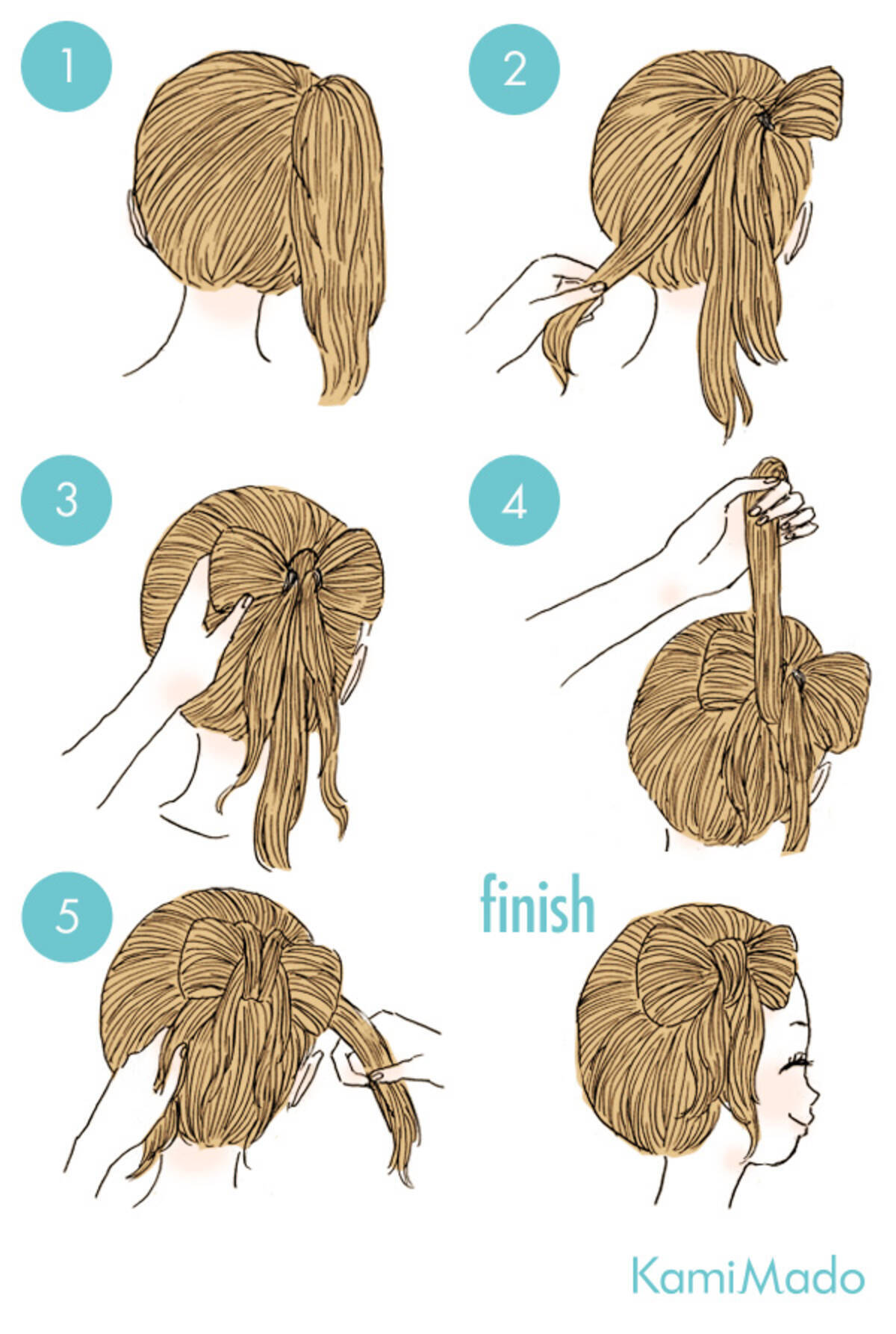 1

2

3

4

5

finish

KamiMado