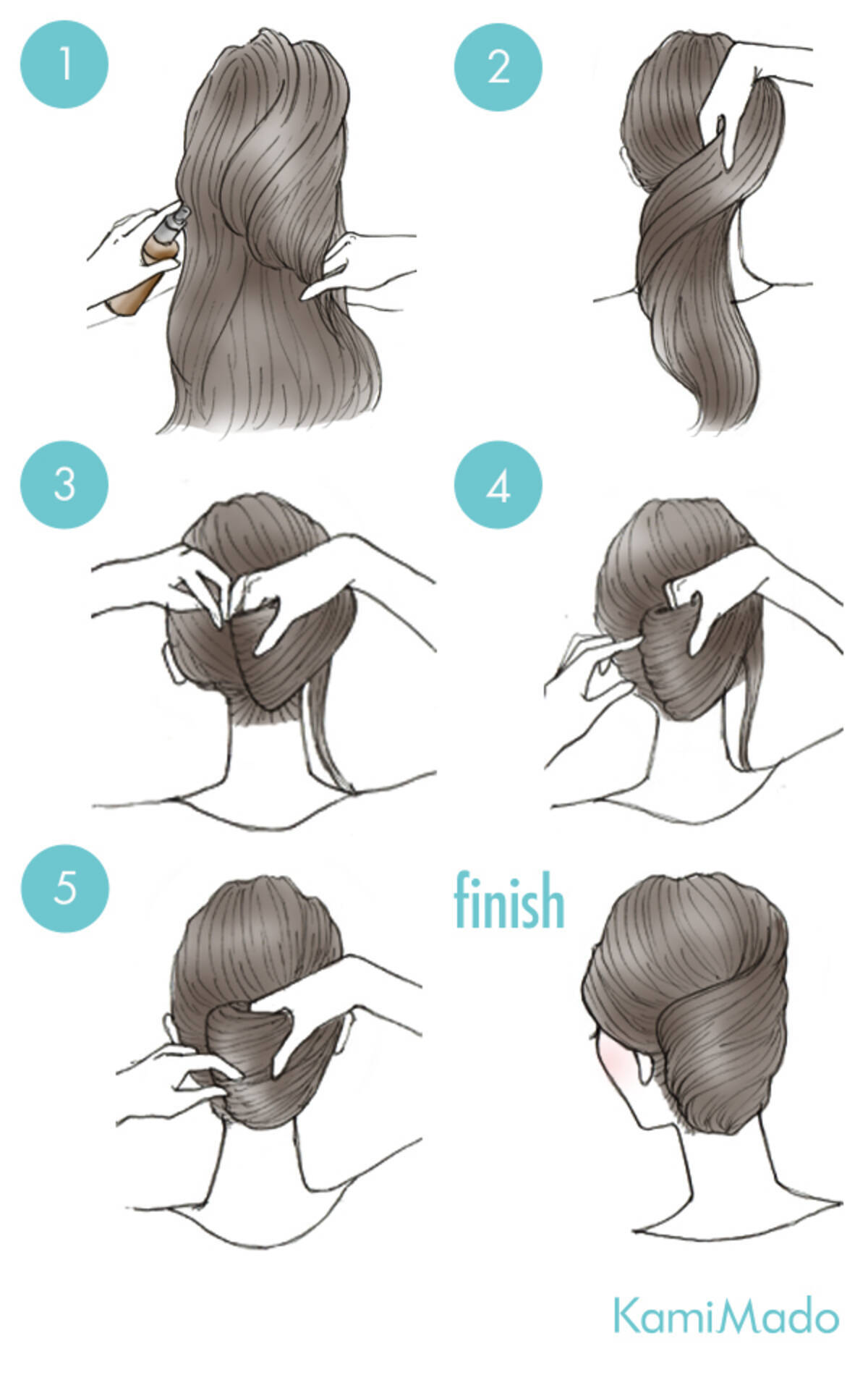 1

2

3

4

5

finish

KamiMado