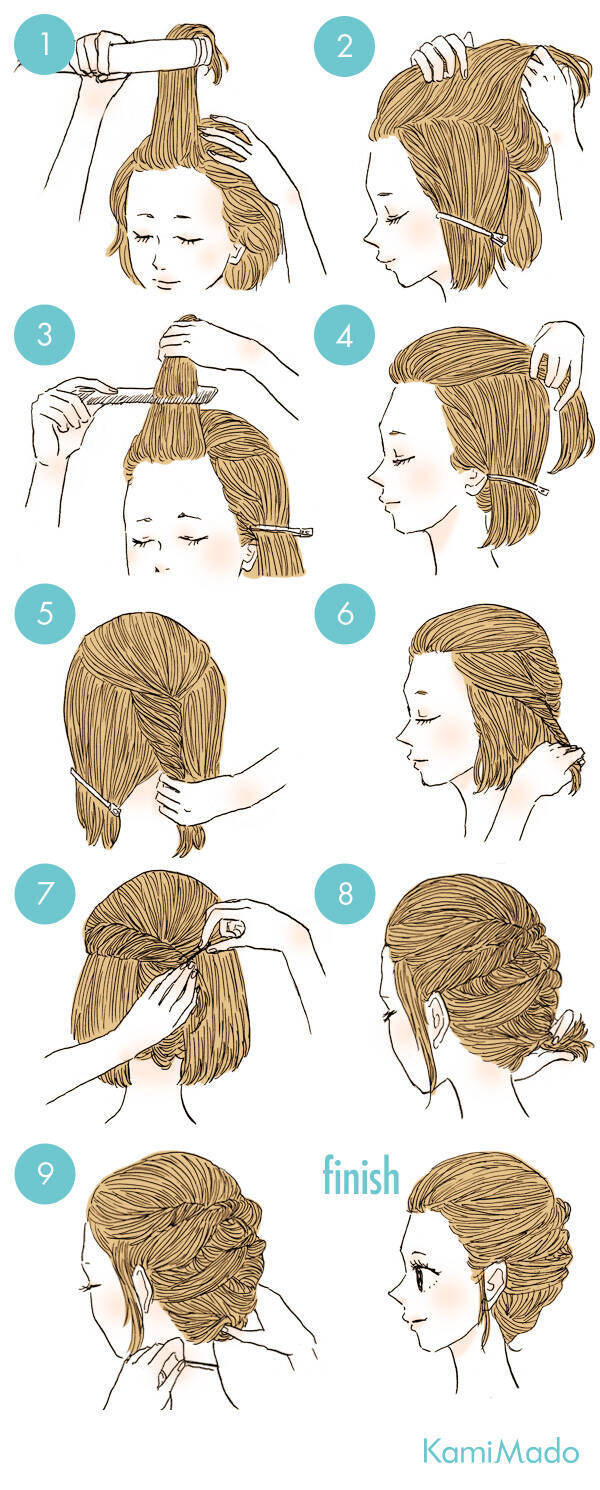 1
2
3
4
5
6
7
8
9
finish
KamiMado