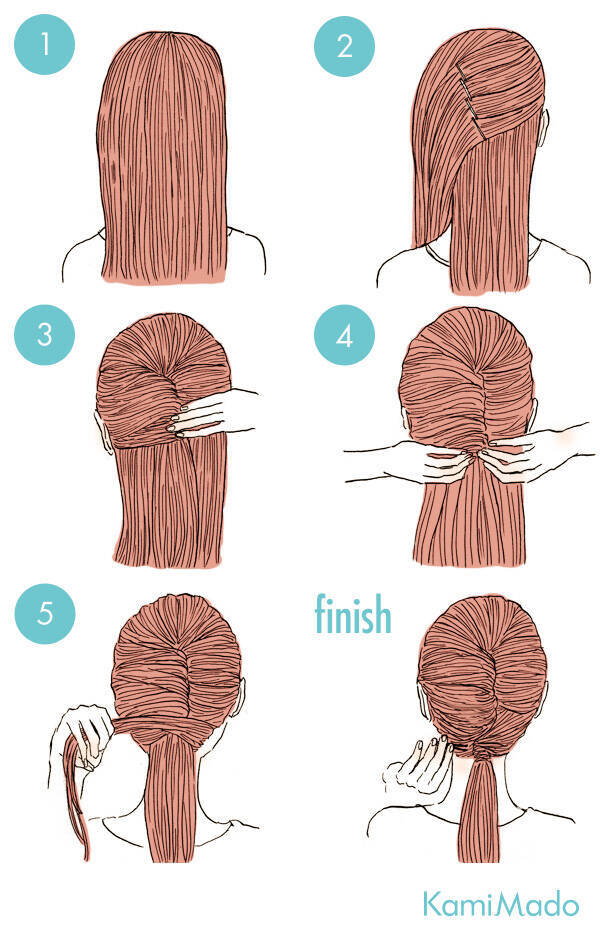 1

2

3

4

5

finish

KamiMado