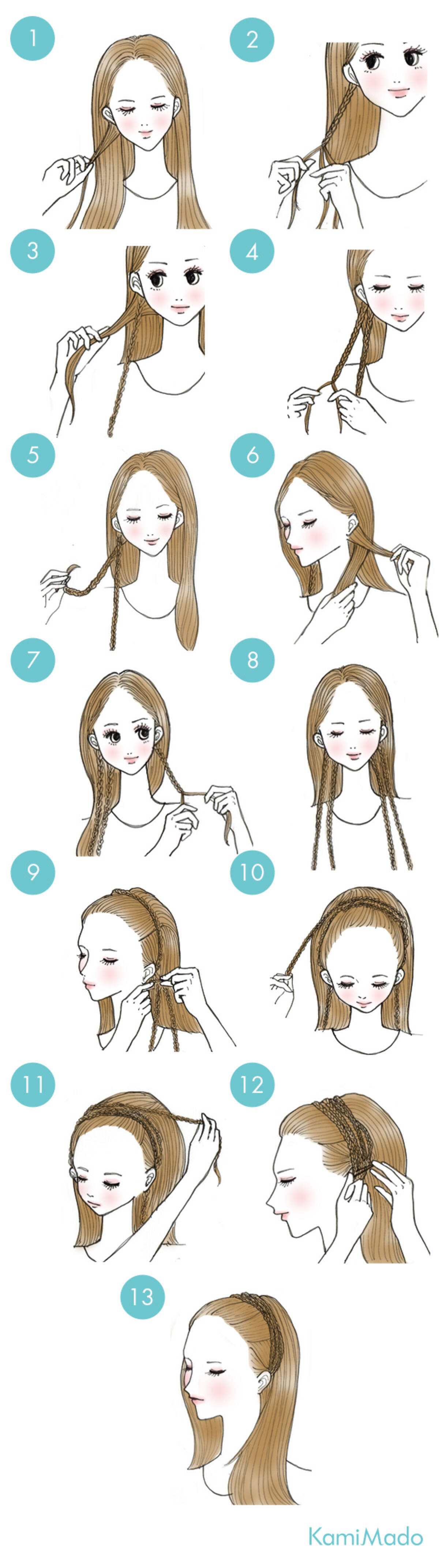 1

2

3

4

5

6

7

8

9

10

11

12

13

KamiMado