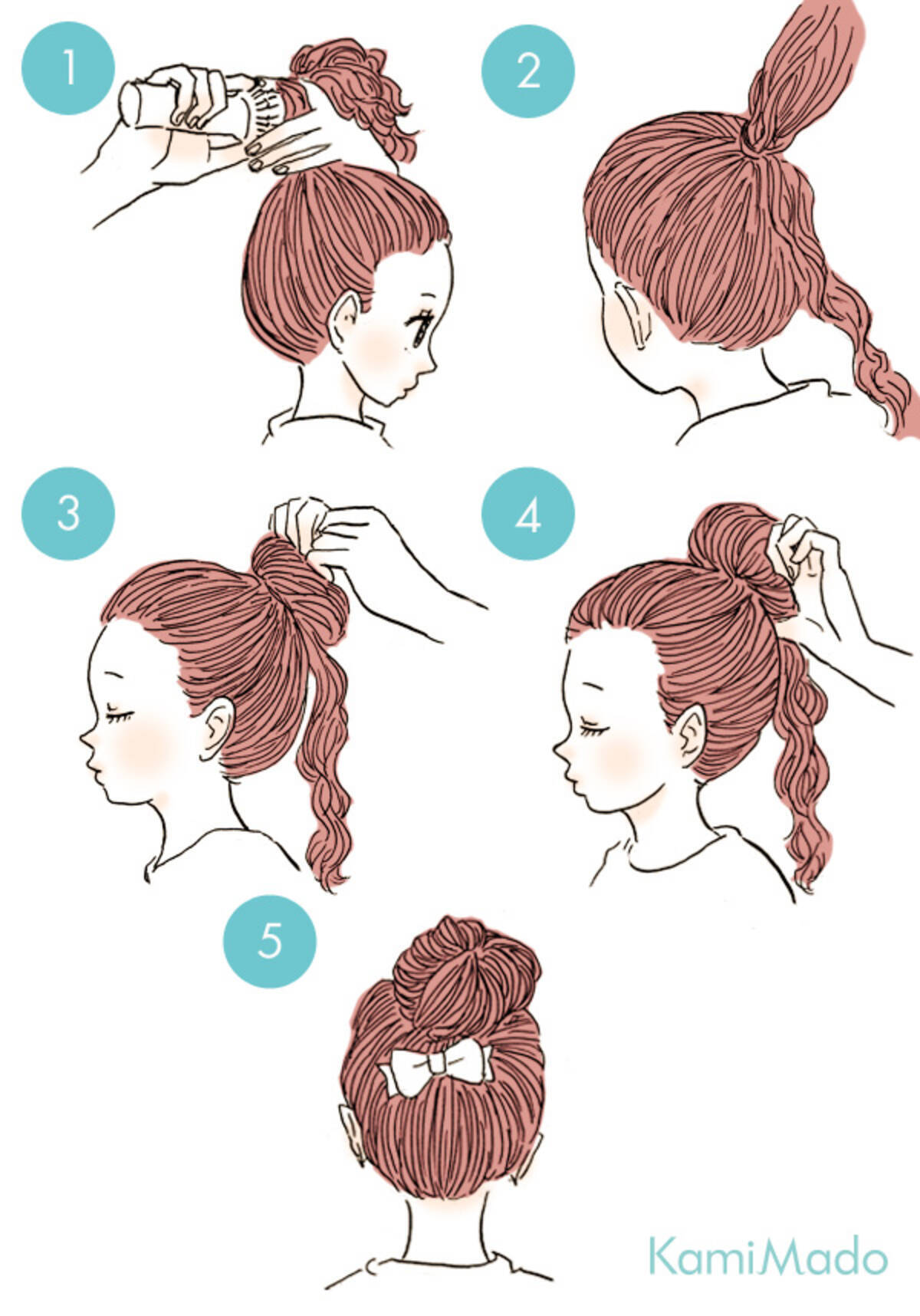 1

2

3

4

5

KamiMado