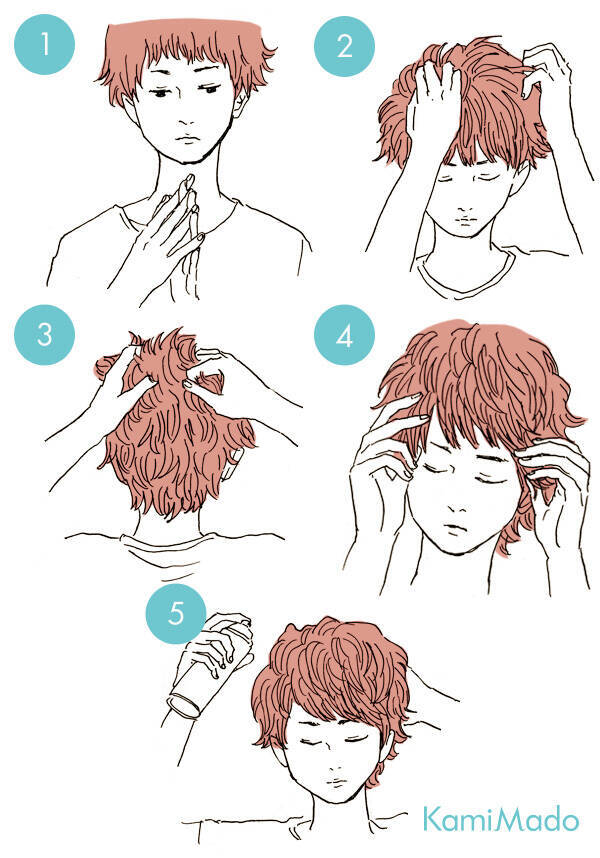 1

2

3

4

5

KamiMado