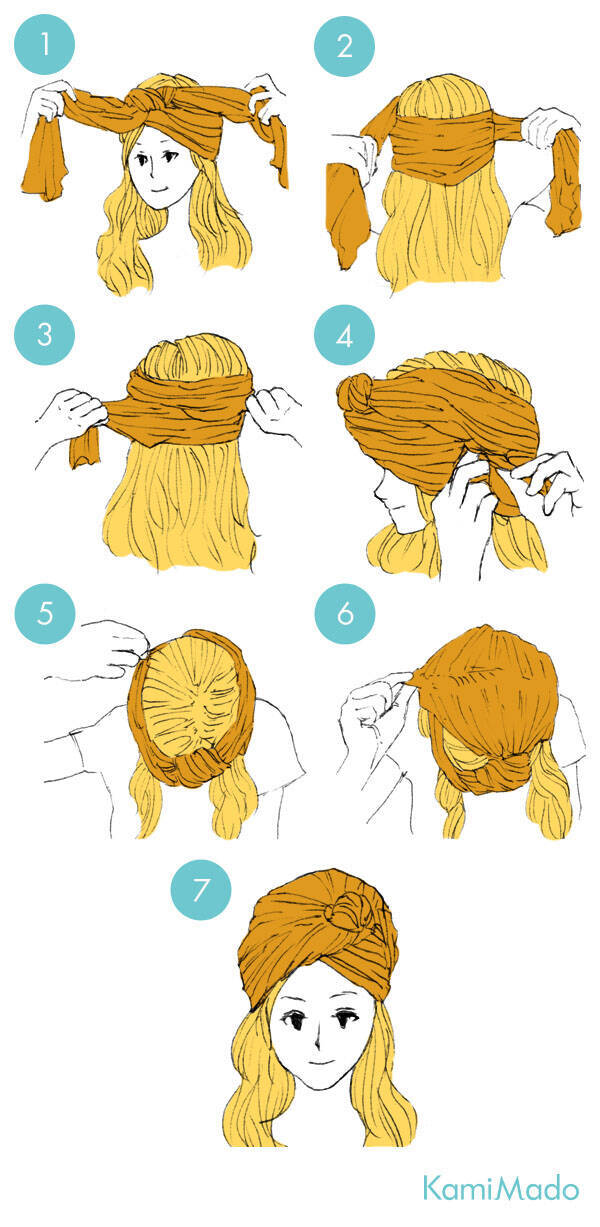 1

2

3

4

5

6

7

KamiMado