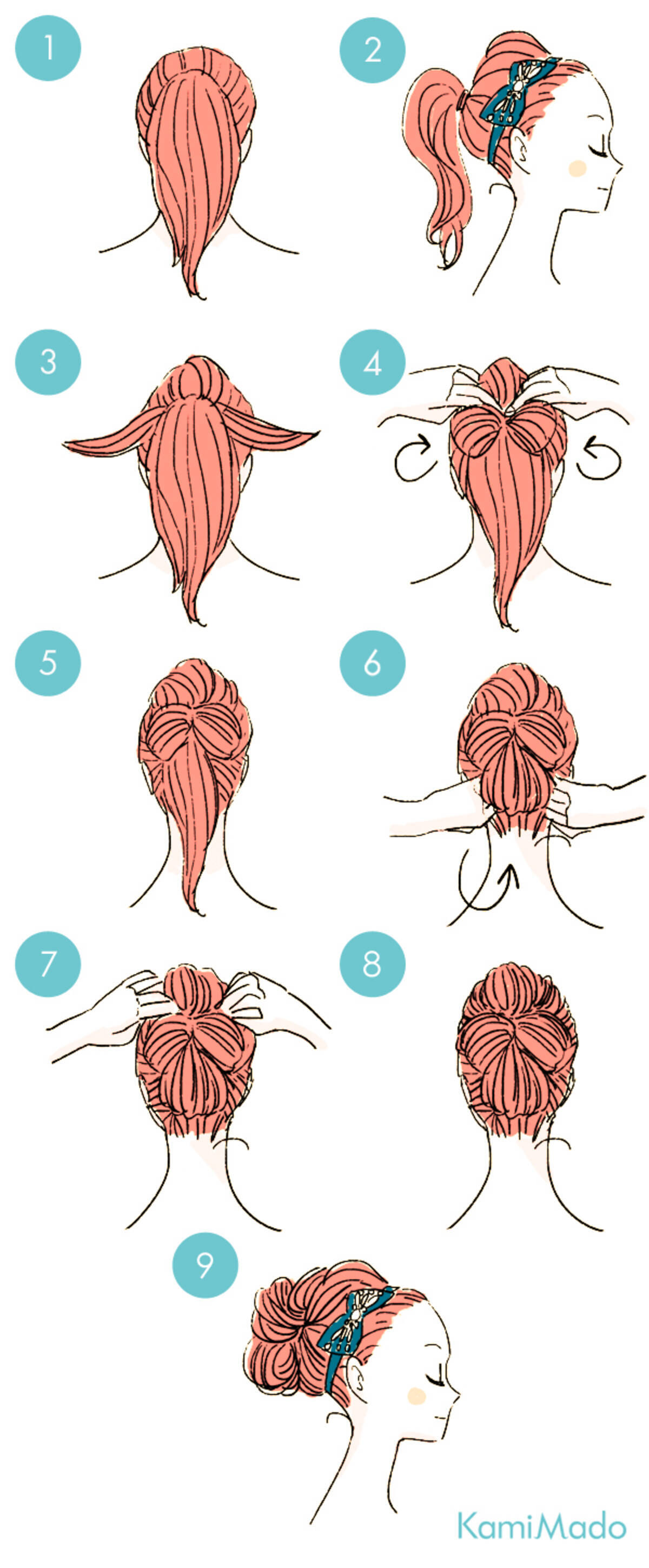 1
2
3
4
5
6
7
8
9
KamiMado