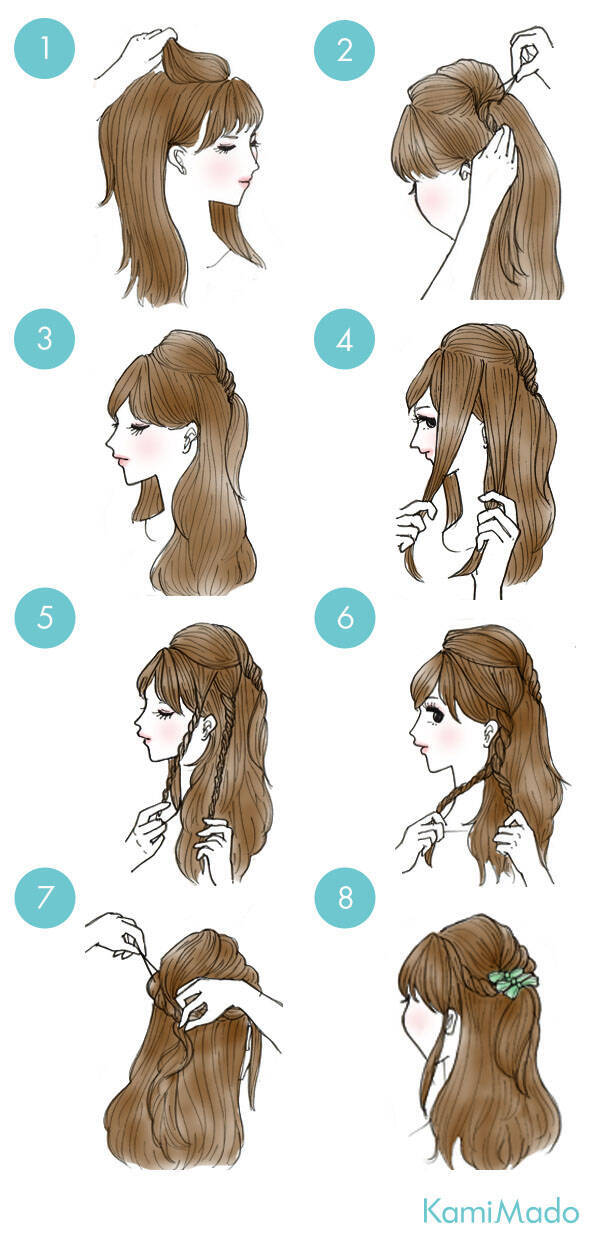 1
2
3
4
5
6
7
8
KamiMado