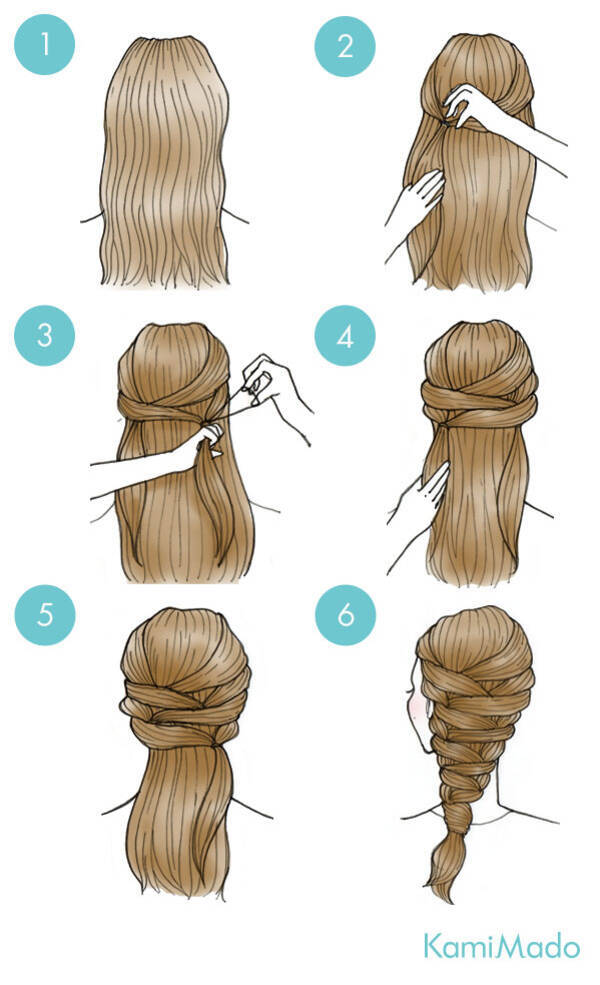 1

2

3

4

5

6

KamiMado