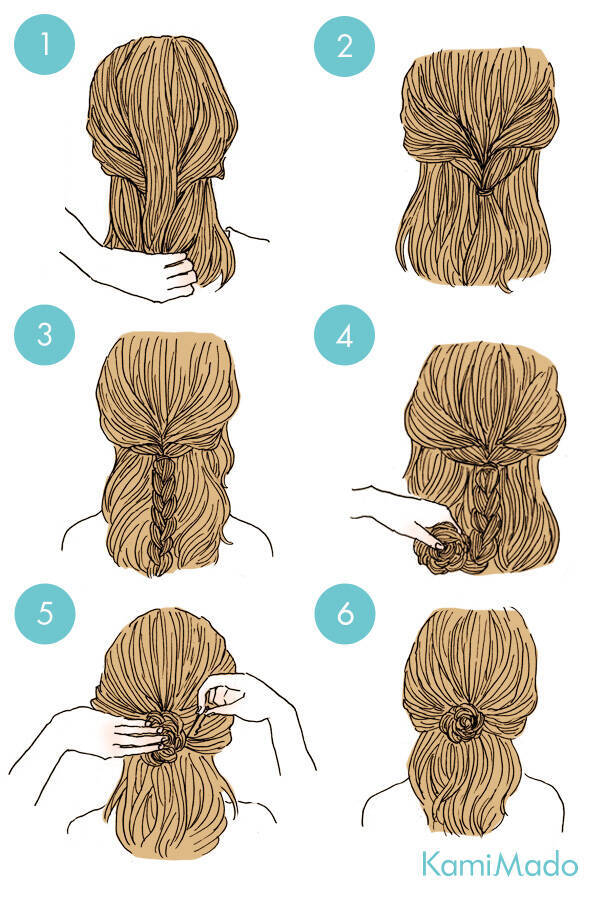 1
2
3
4
5
6
KamiMado