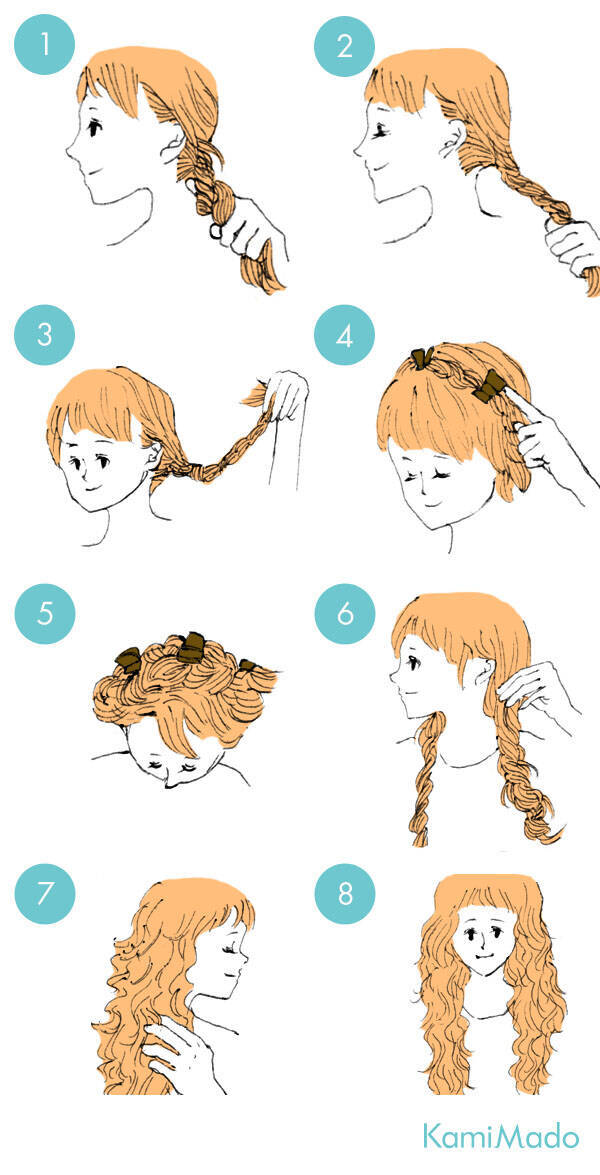 1
2
3
4
5
6
7
8
KamiMado