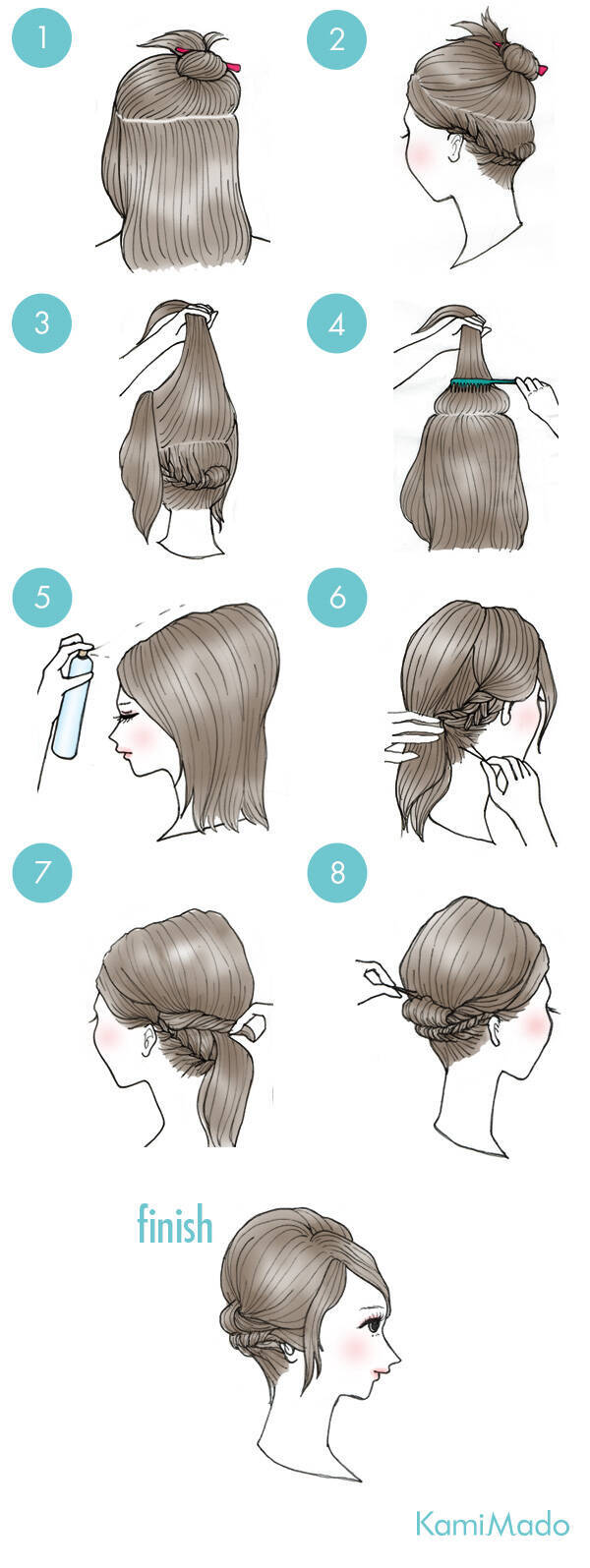 1

2

3

4

5

6

7

8

finish

KamiMado