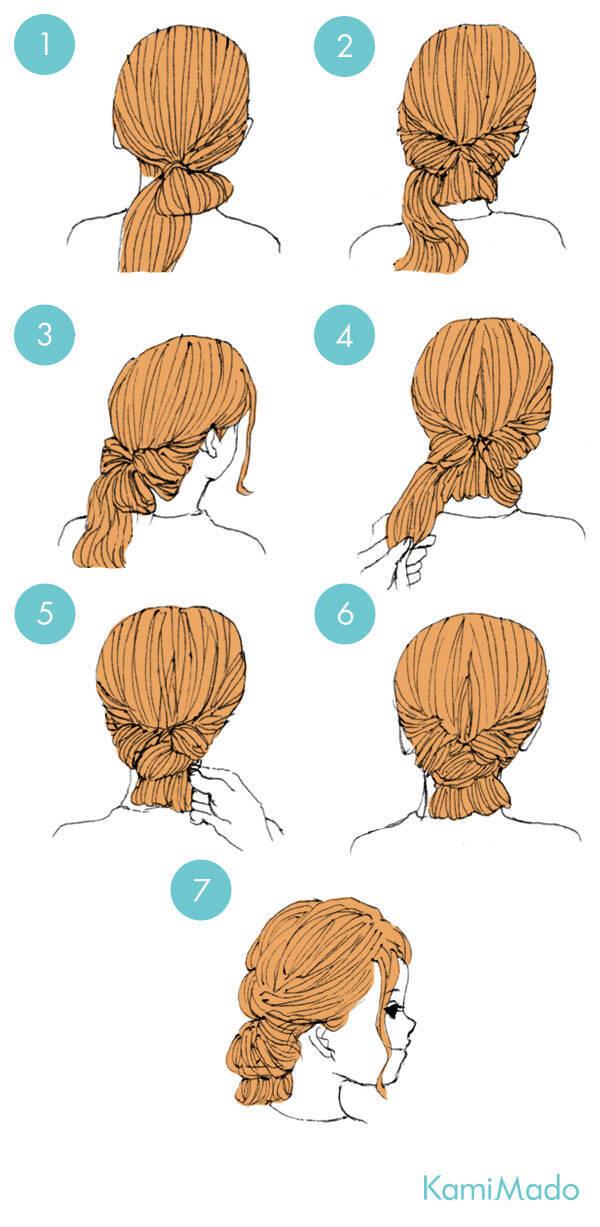 1
2
3
4
5
6
7
KamiMado