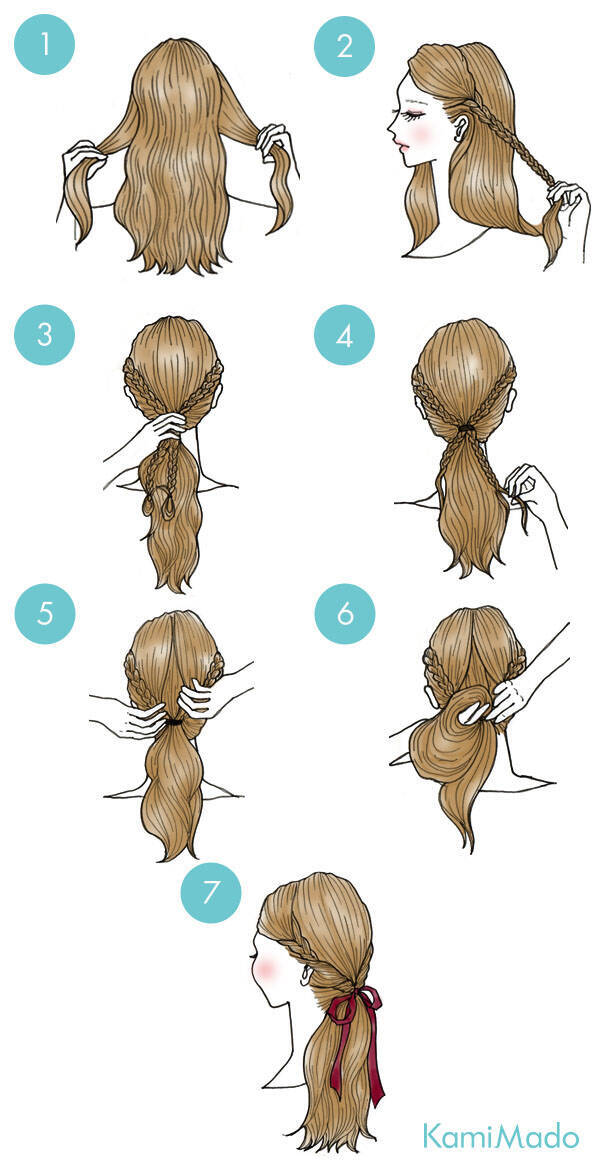 1
2
3
4
5
6
7
KamiMado