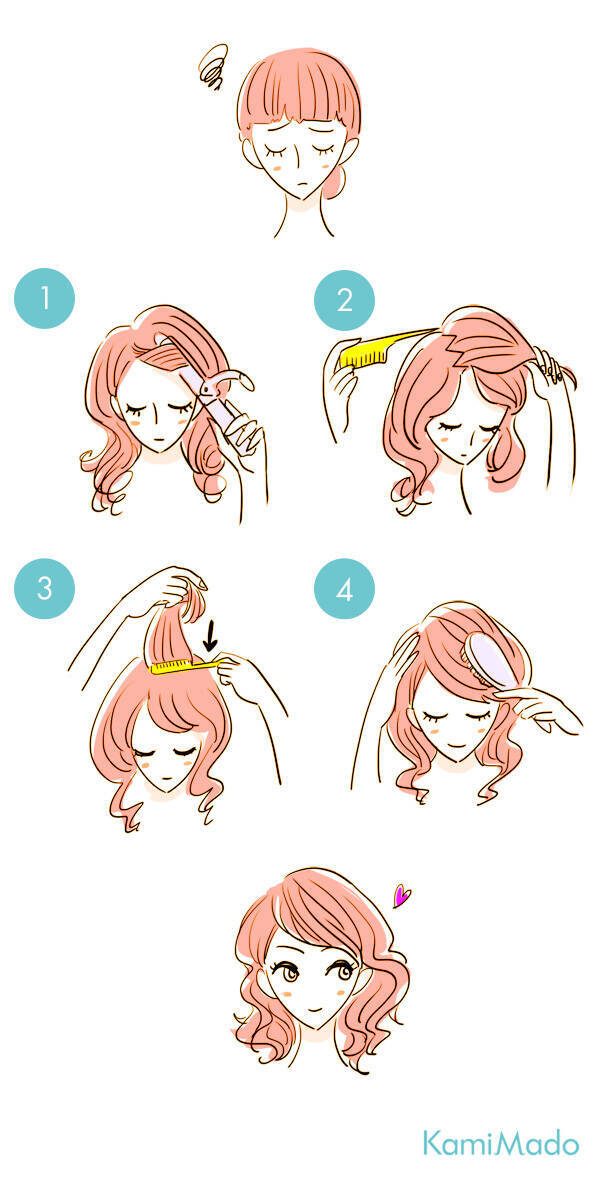 1

2

3

4

KamiMado